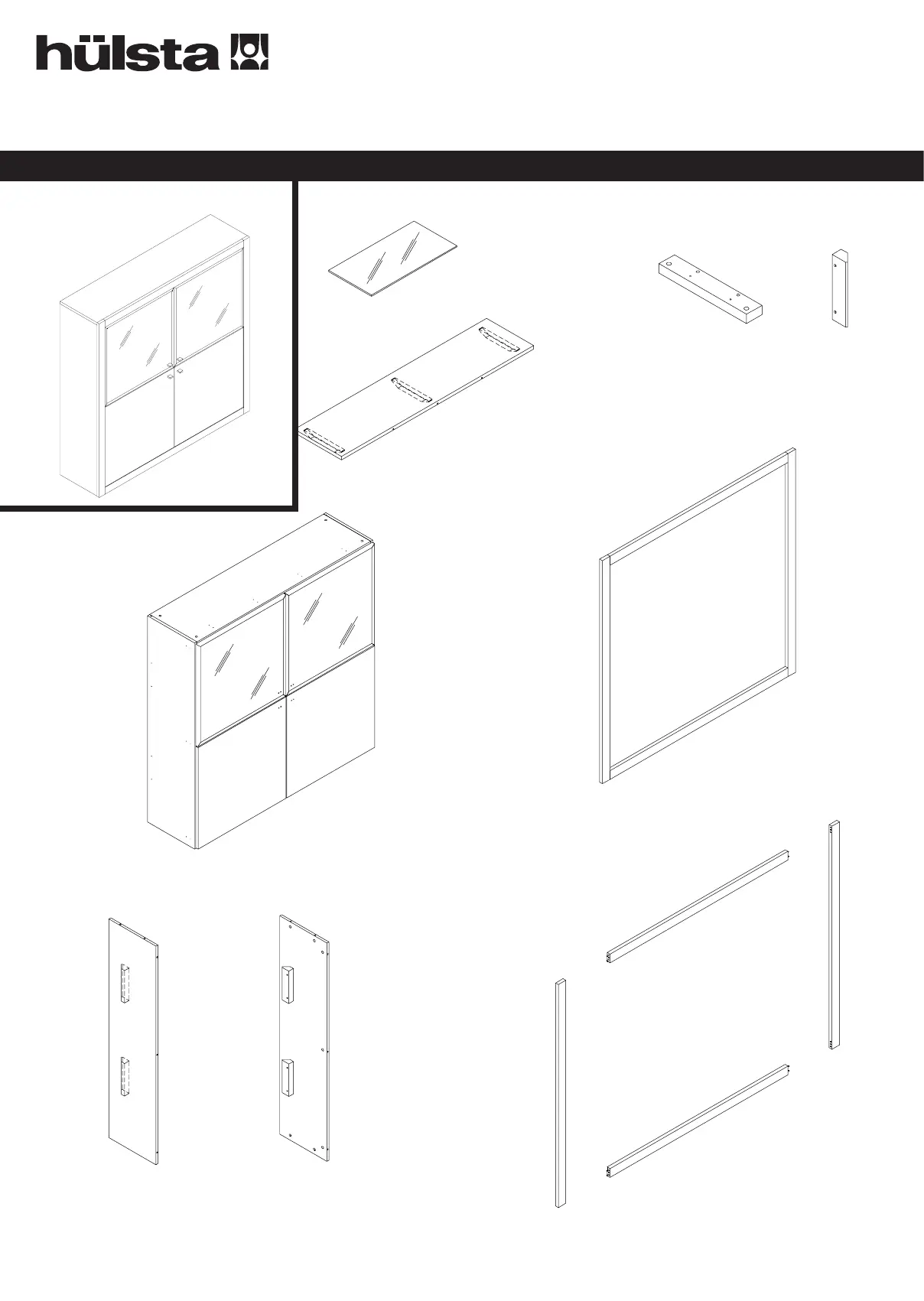 hülsta