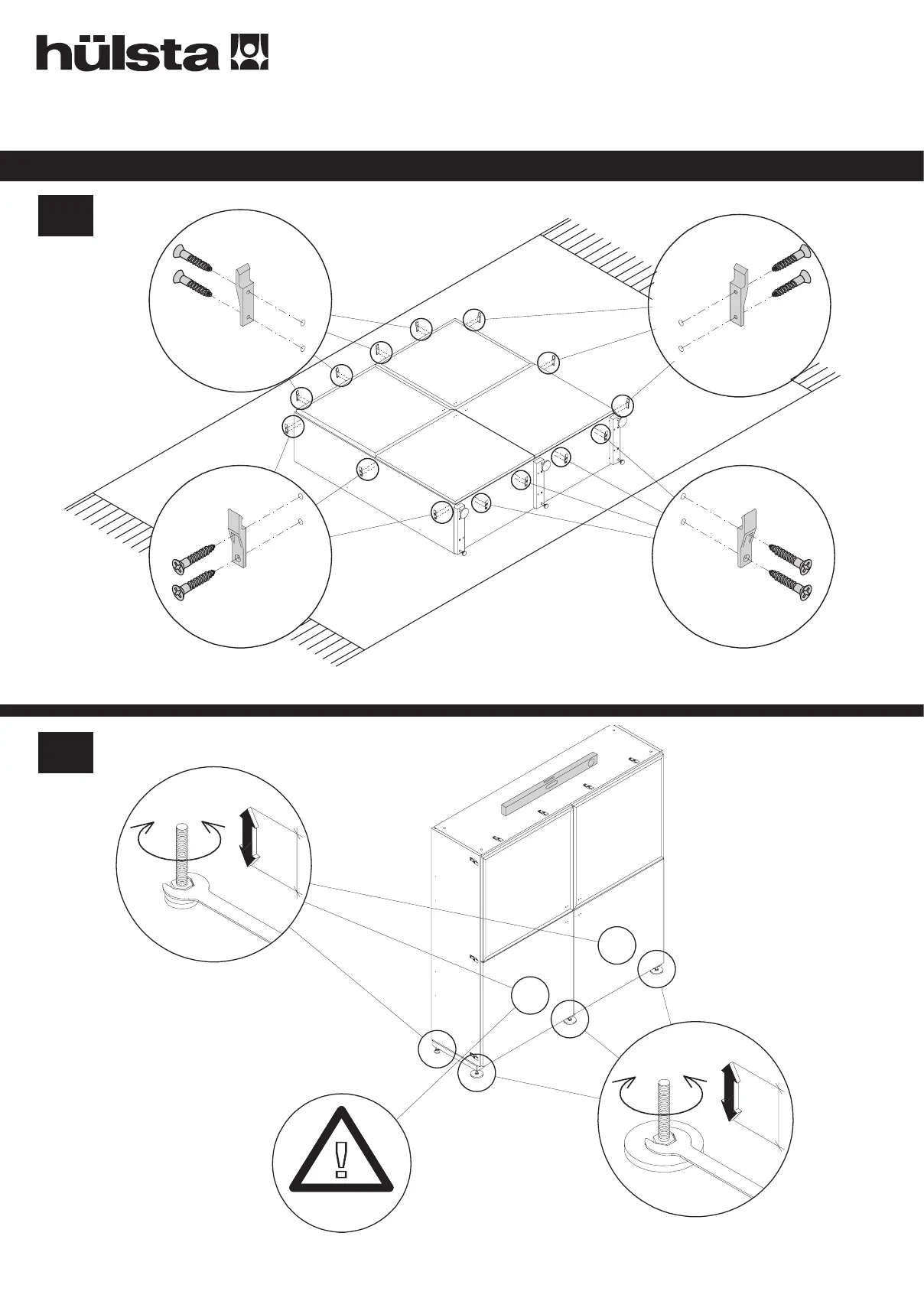 hülsta