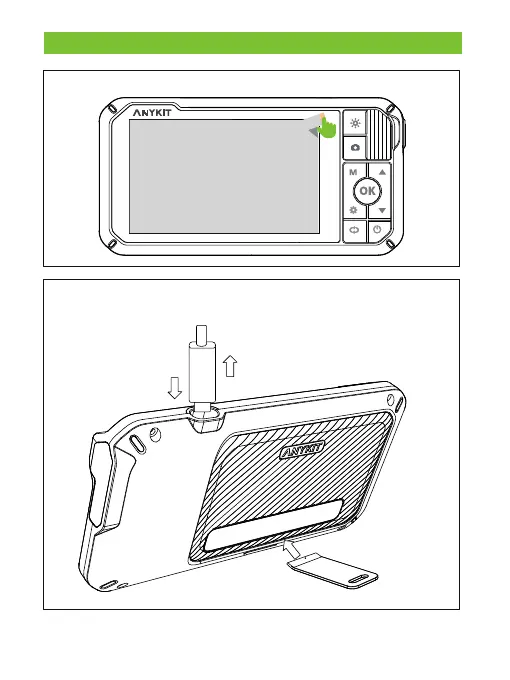 ANYKIT

M
OK

ANYKIT