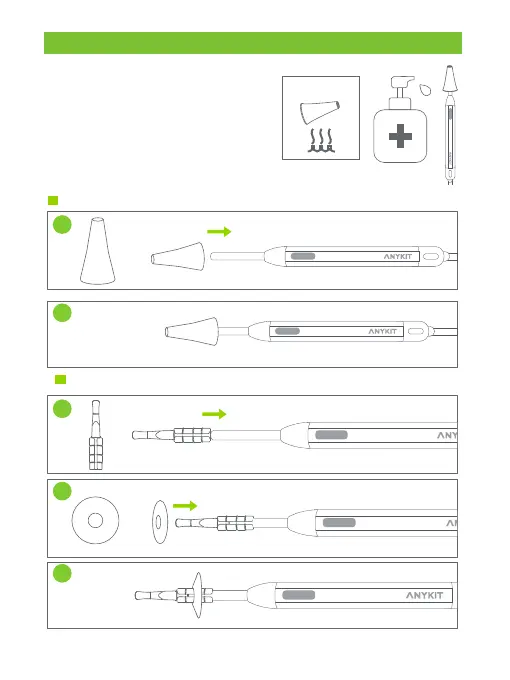 ANYKIT

ANYKIT

ANY

AN

ANYKIT