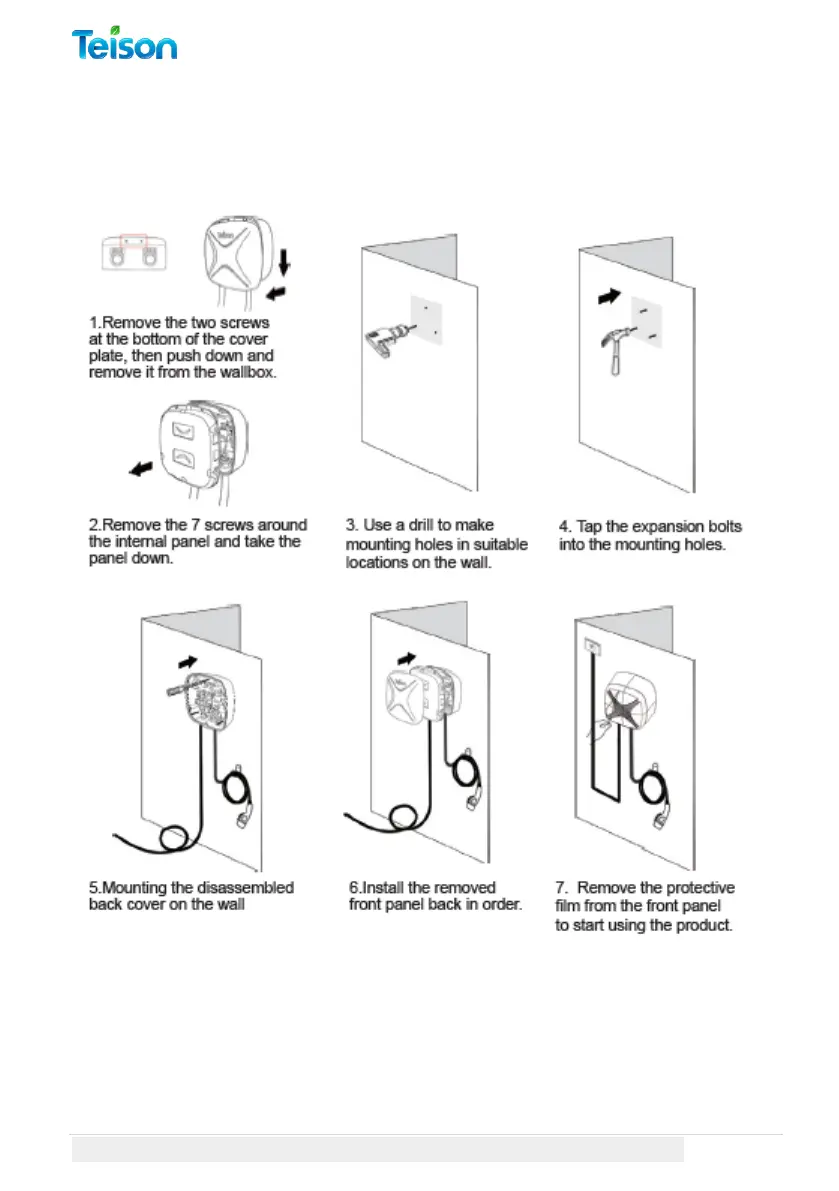 Teison

1.Remove the two screws at the bottom of the cover plate, then push down and remove it from the wallbox.

2.Remove the 7 screws around the internal panel and take the panel down.

3. Use a drill to make mounting holes in suitable locations on the wall.

4. Tap the expansion bolts into the mounting holes.

5.Mounting the disassembled back cover on the wall

6.Install the removed front panel back in order.

7. Remove the protective film from the front panel to start using the product.