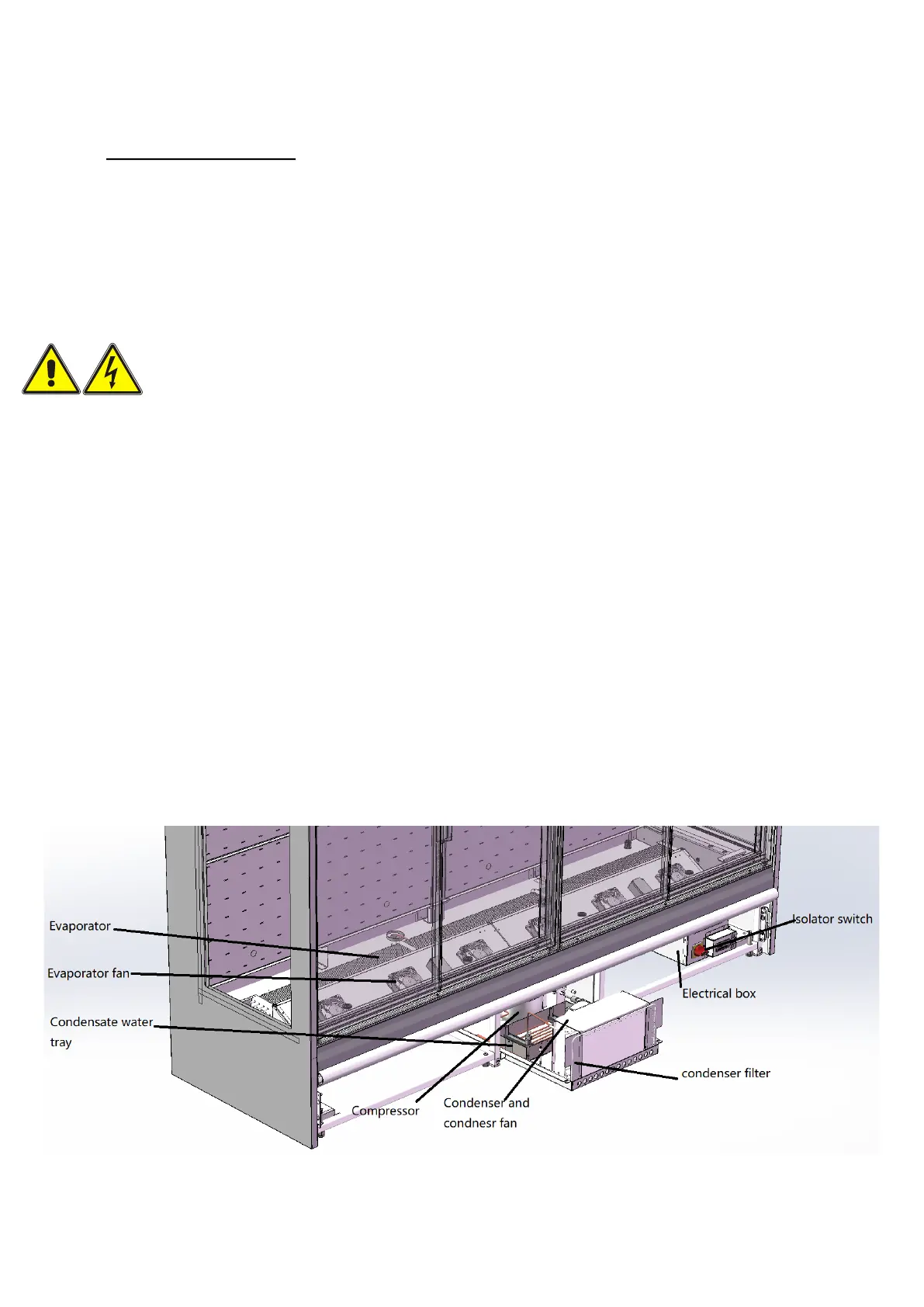 Evaporator

Evaporator fan

Condensate water tray

Compressor

Condenser and condnesr fan

condenser filter

Electrical box

Isolator switch