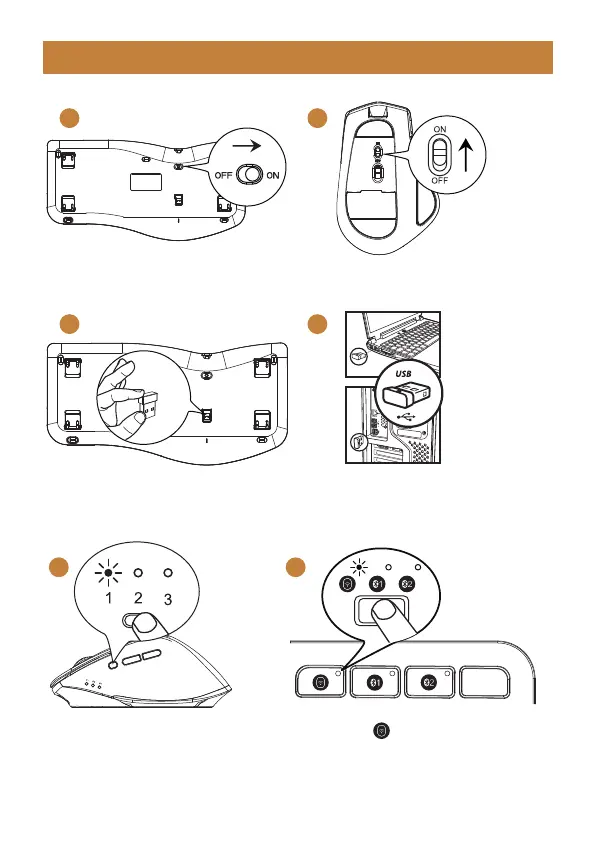 OFF ON

ON
OFF

USB

1 2 3

1 2

1 2