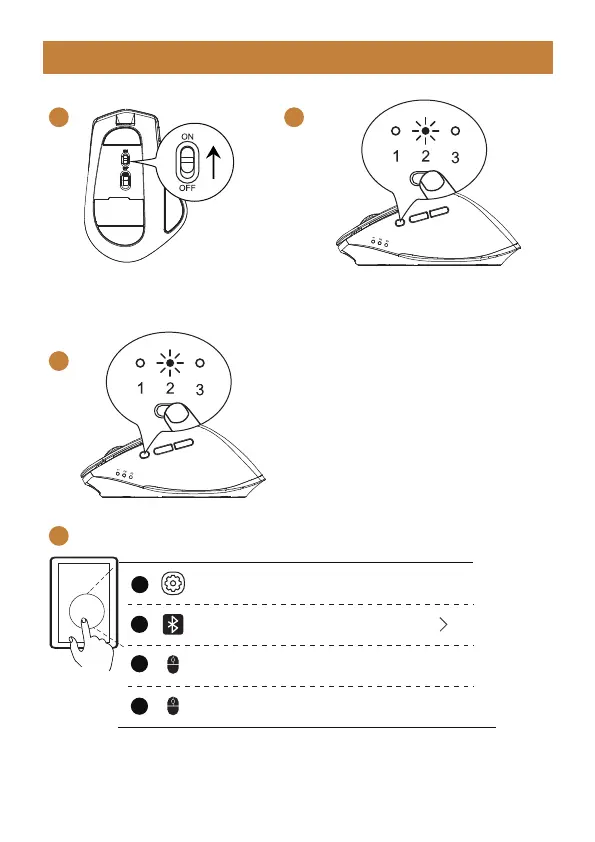 ON
OFF

1 2 3

1 2 3