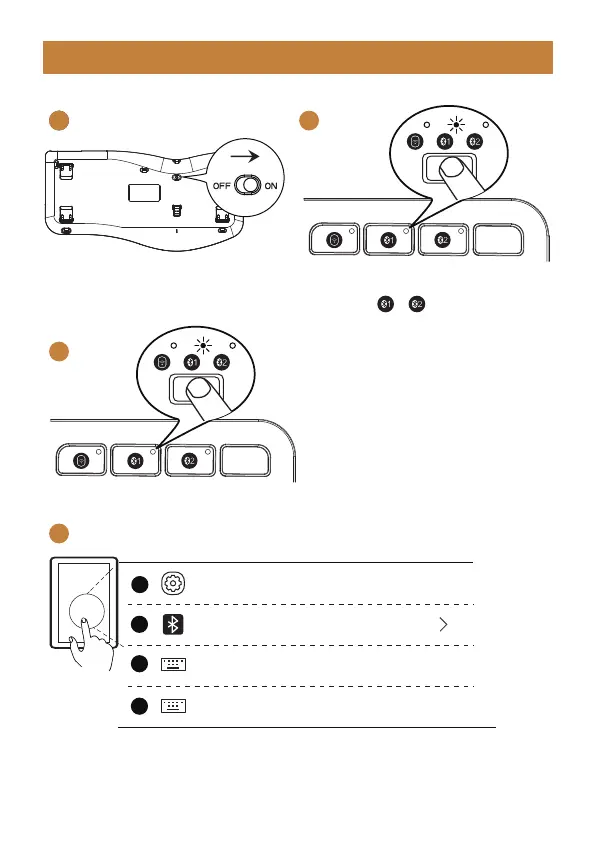 OFF ON

1 2

1 2

1 2

1 2

1 2