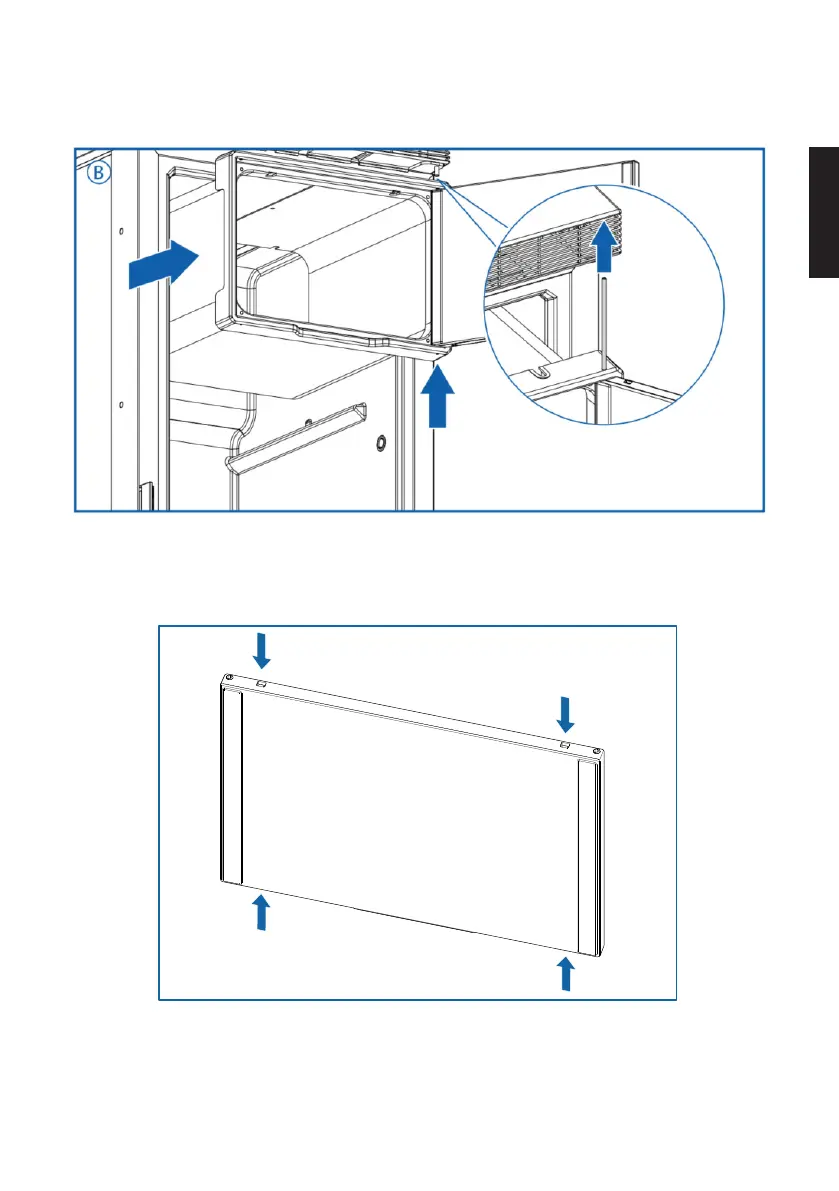 B