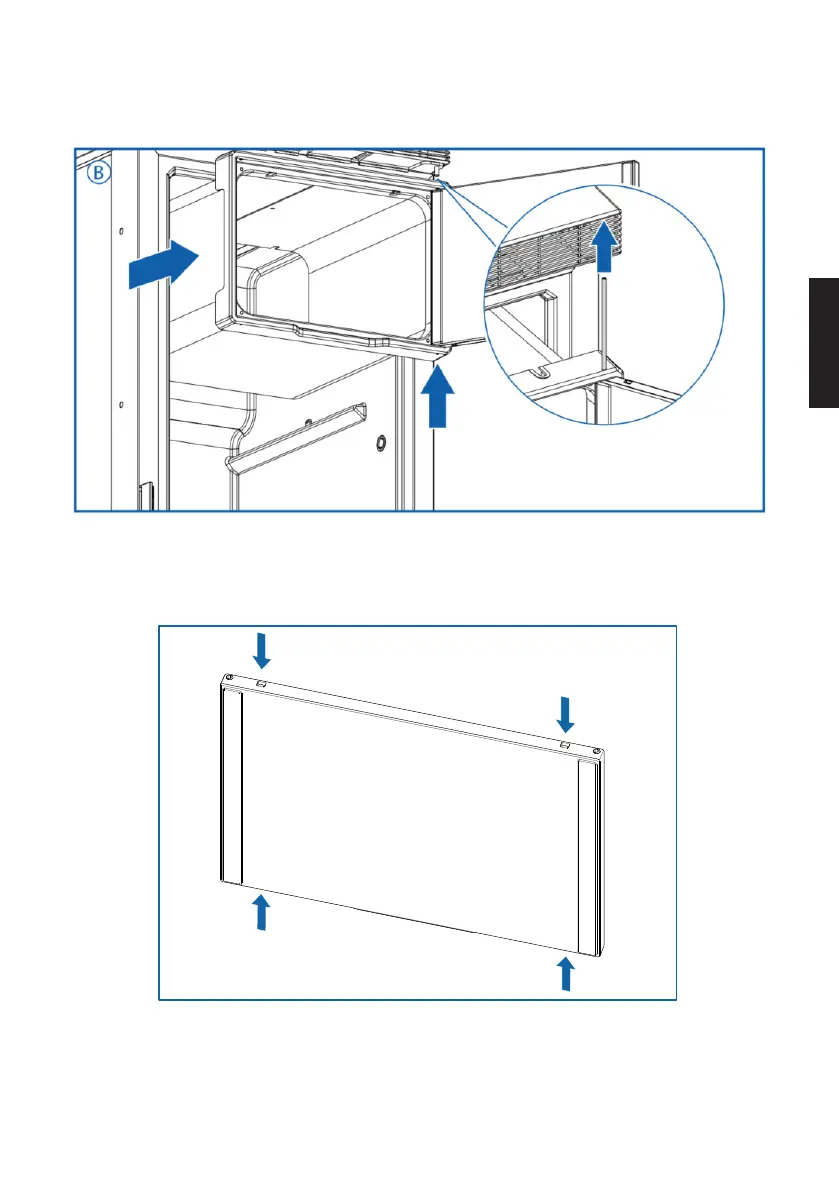 B