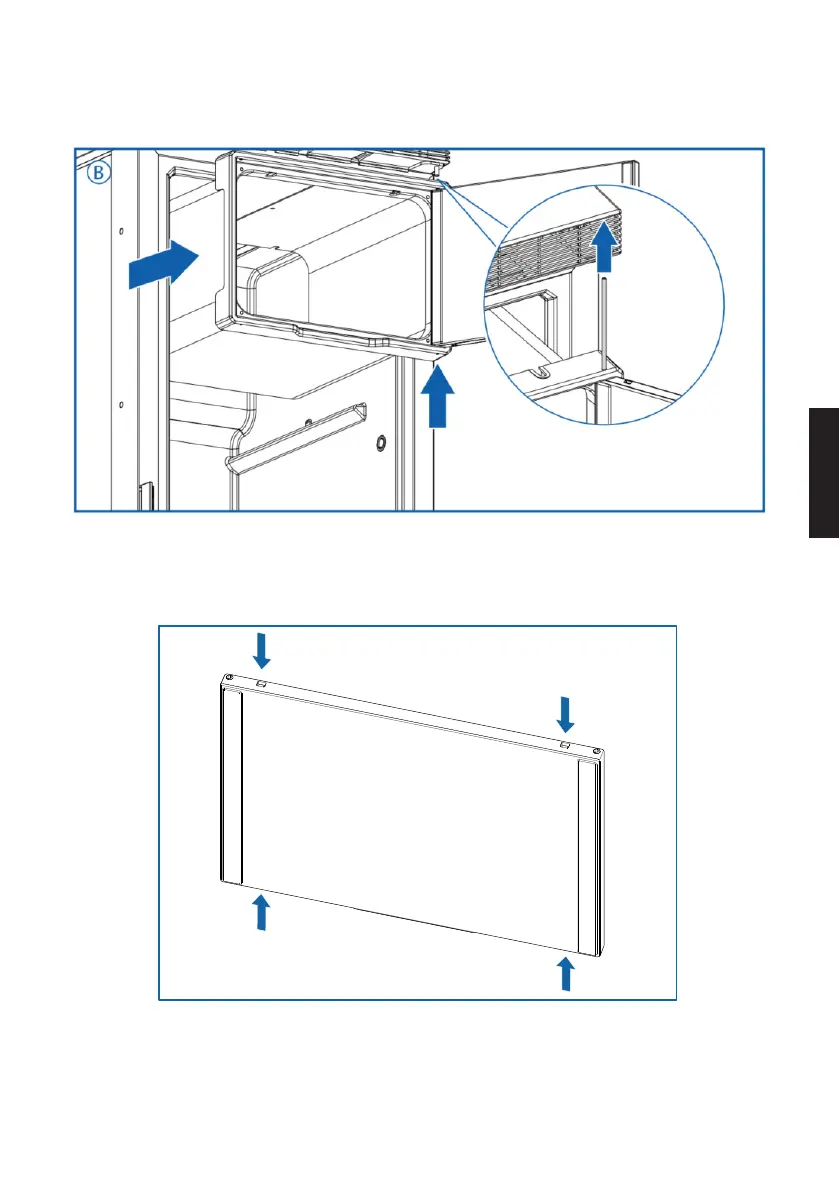 B