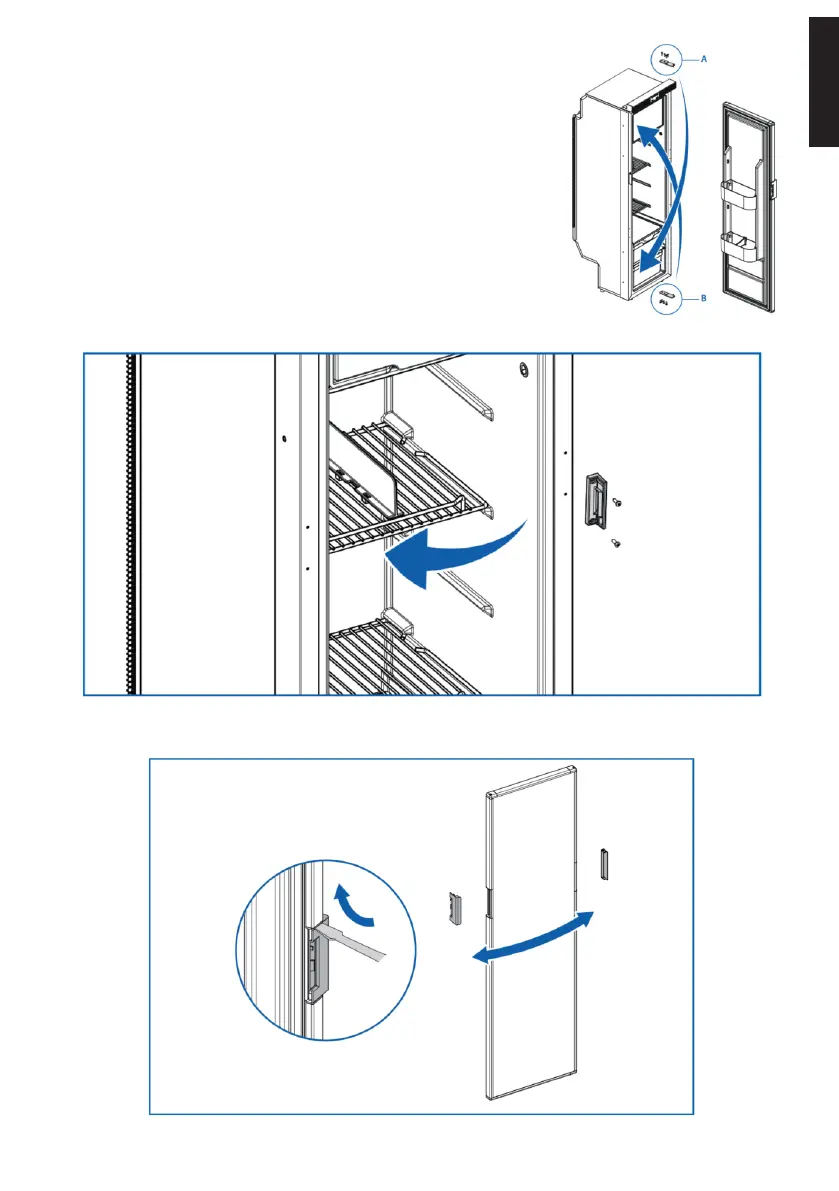 A

B