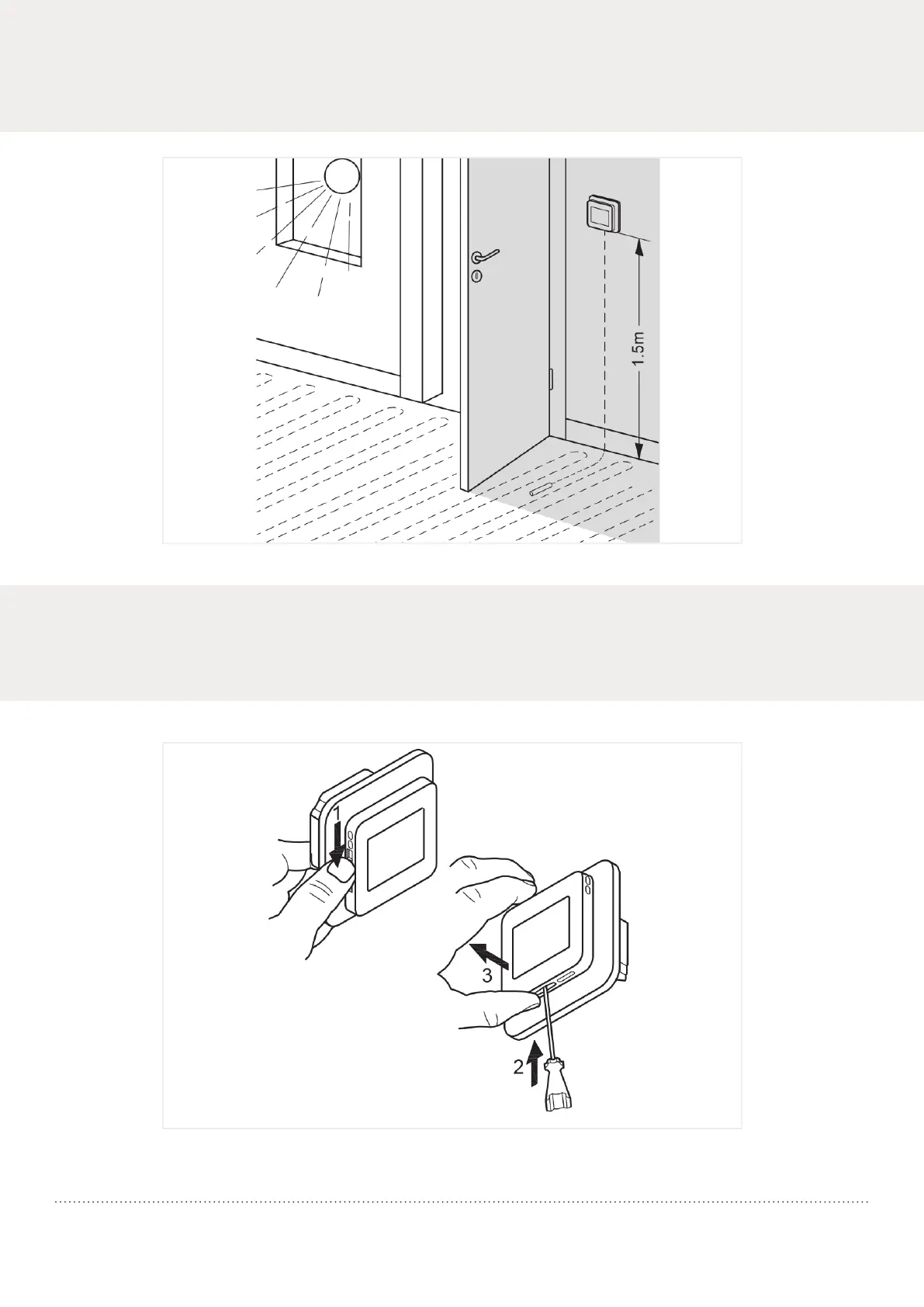 1.5m

1

3

2