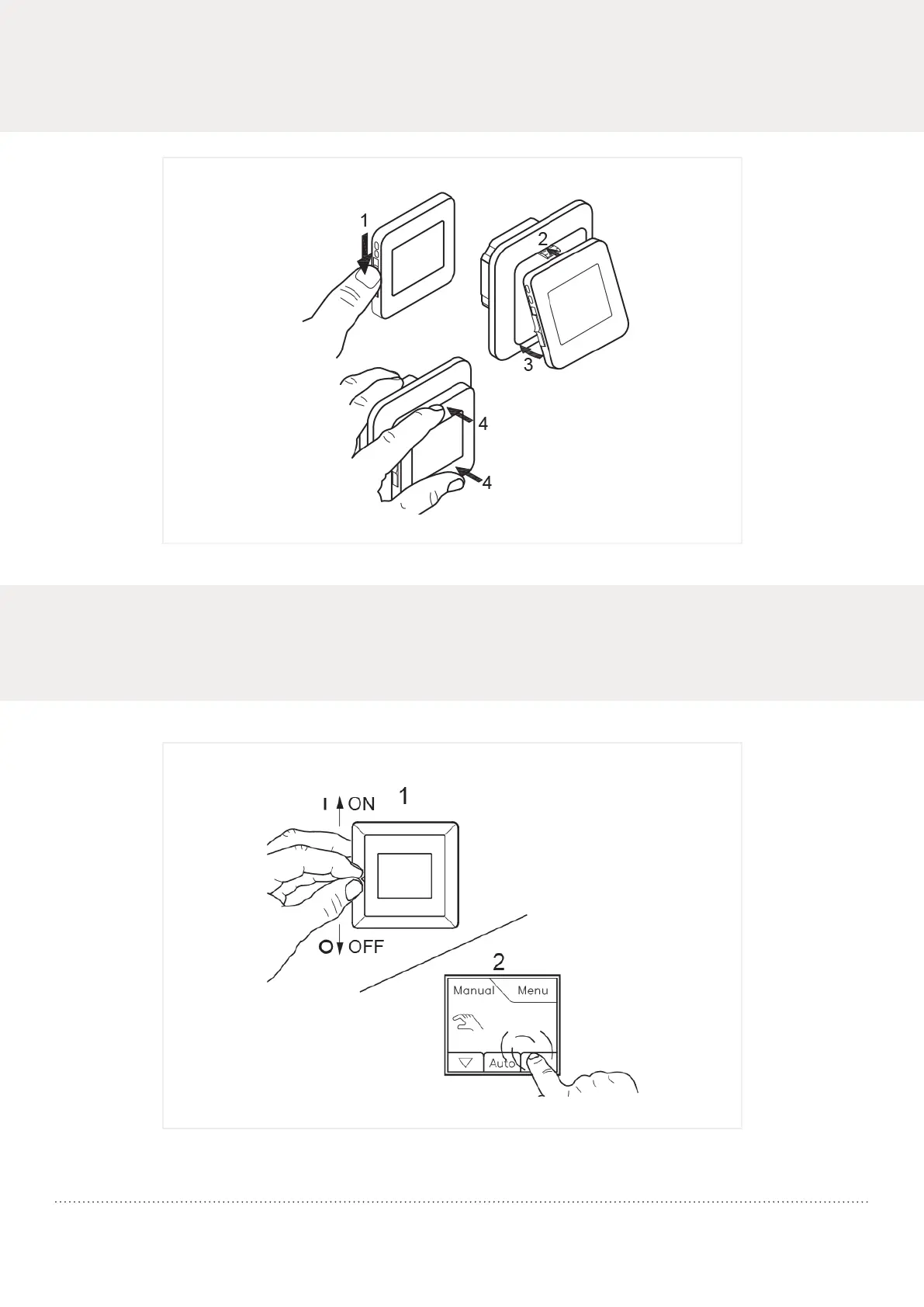 1

2

3

4

4

I ON 1

O OFF

2

Manual Menu

Auto