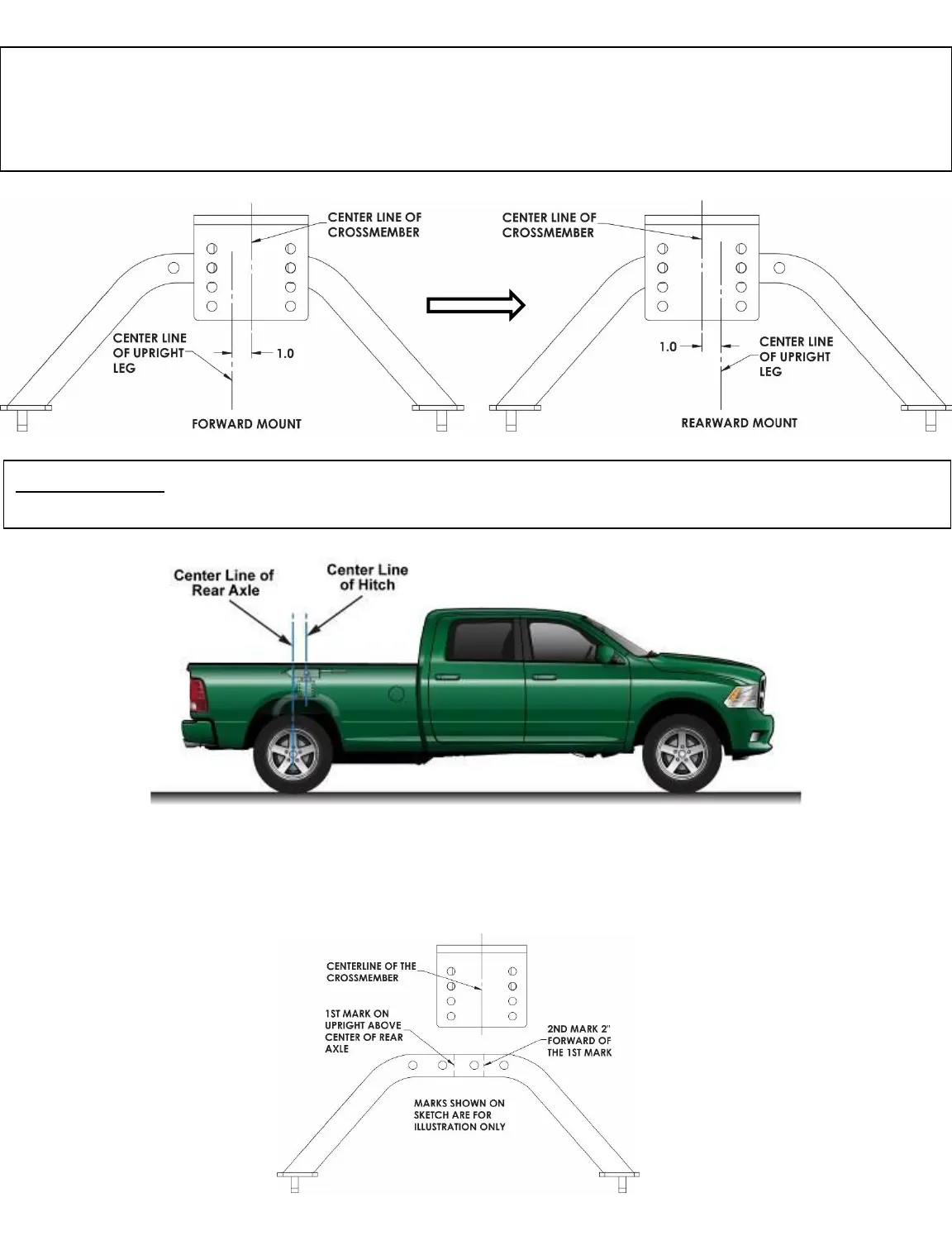 CENTER LINE OF CROSSMEMBER

CENTER LINE OF UPRIGHT LEG

1.0

FORWARD MOUNT

CENTER LINE OF CROSSMEMBER

1.0

CENTER LINE OF UPRIGHT LEG

REARWARD MOUNT

Center Line of Rear Axle

Center Line of Hitch

CENTERLINE OF THE CROSSMEMBER

1ST MARK ON UPRIGHT ABOVE CENTER OF REAR AXLE

2ND MARK 2" FORWARD OF THE 1ST MARK

MARKS SHOWN ON SKETCH ARE FOR ILLUSTRATION ONLY