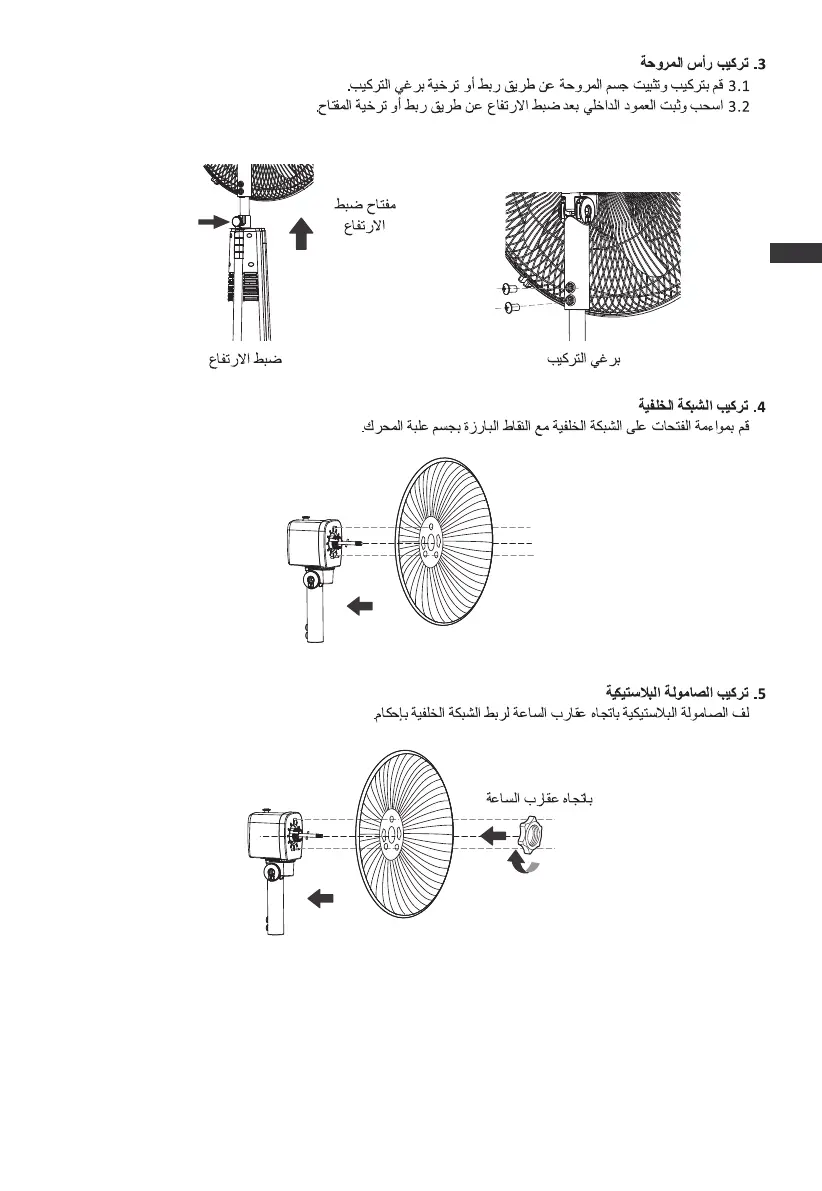 3. تركيب رأس المروحة

3.1 قم بتركيب وتثبيت جسم المروحة عن طريق ربط أو ترخية برغي التركيب.

3.2 اسحب وثبت العمود الداخلي بعد ضبط الارتفاع عن طريق ربط أو ترخية المفتاح.

مفتاح ضبط الارتفاع

ضبط الارتفاع

برغي التركيب

4. تركيب الشبكة الخلفية

قم بمواءمة الفتحات على الشبكة الخلفية مع النقاط البارزة بجسم علبة المحرك.

5. تركيب الصامولة البلاستيكية

لف الصامولة البلاستيكية باتجاه عقارب الساعة لربط الشبكة الخلفية بإحكام.

باتجاه عقارب الساعة