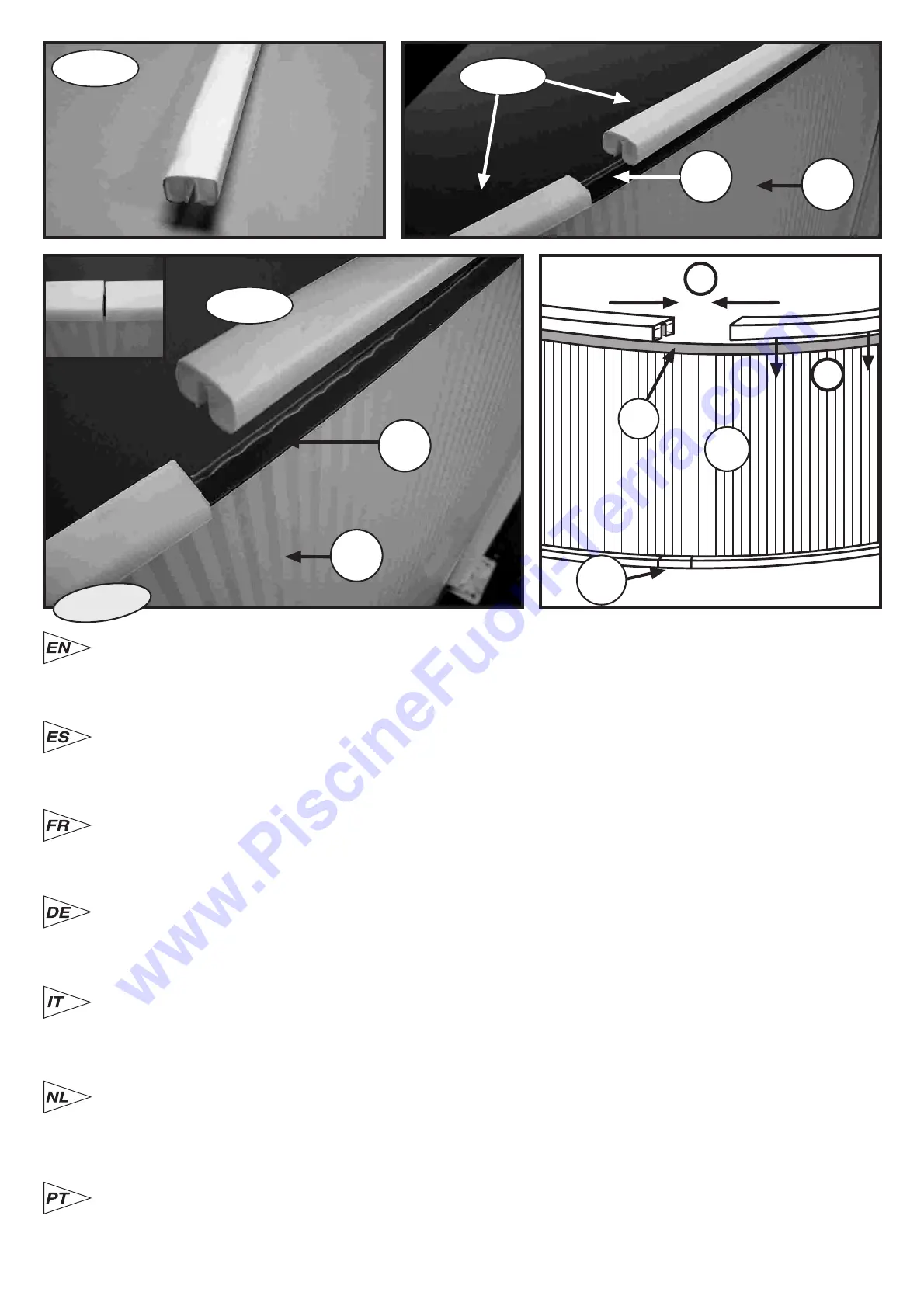 EN

ES

FR

DE

IT

NL

PT

www.PiscineFuori-Terra.com