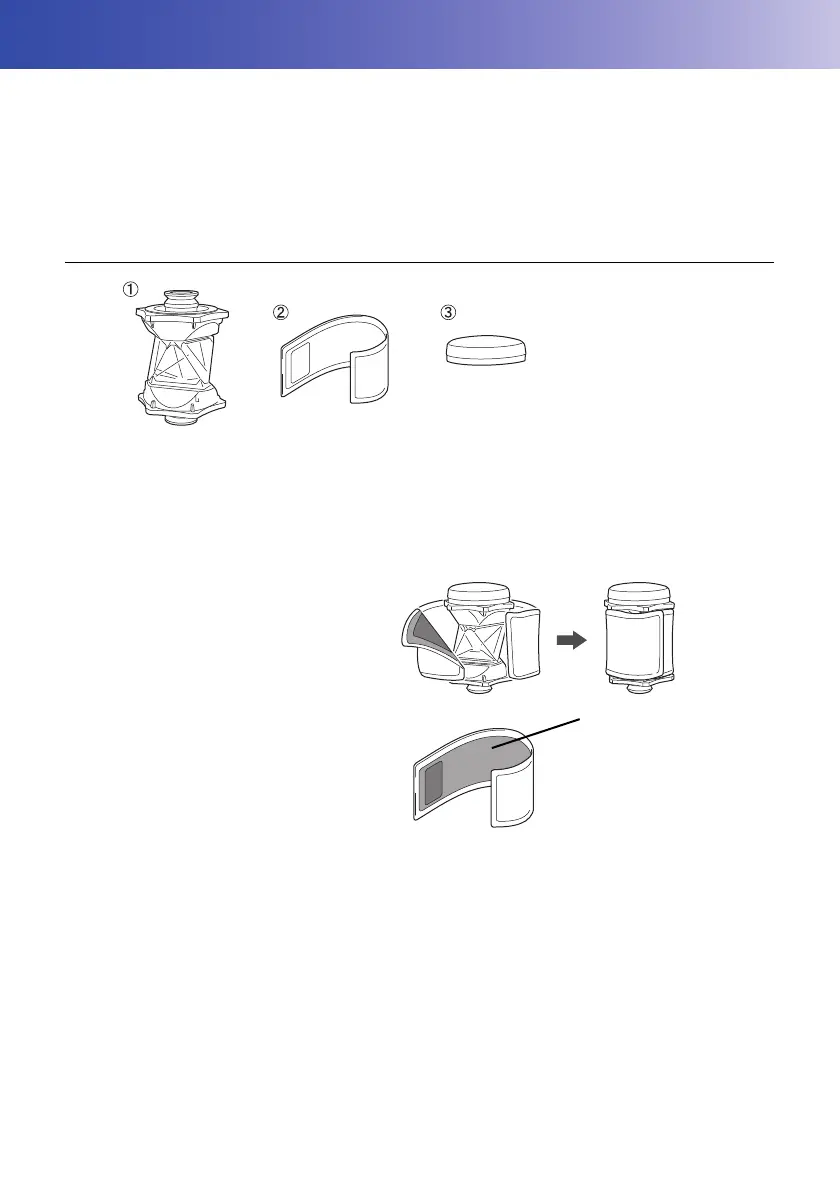 ①

②

③