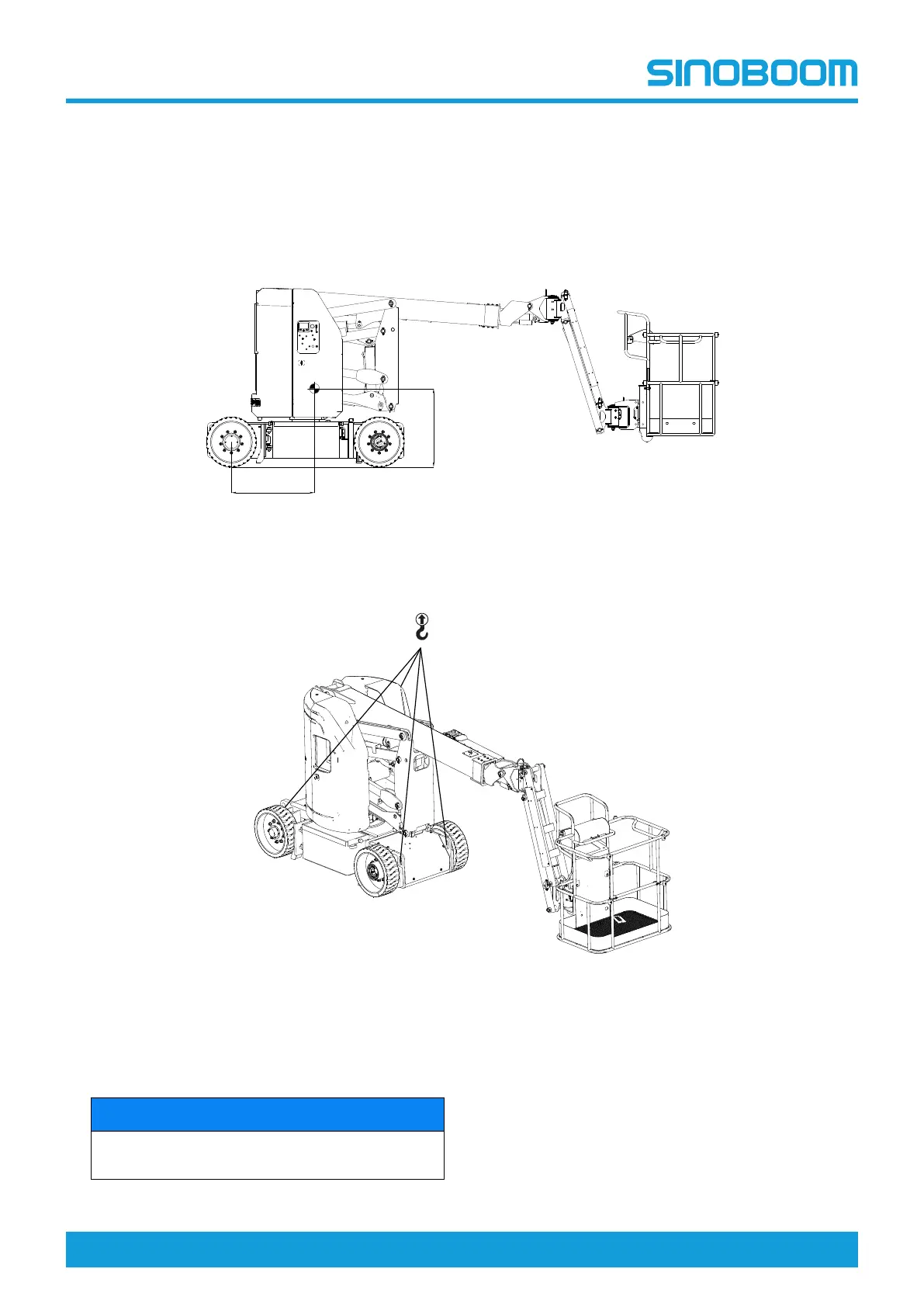 SINOBOOM