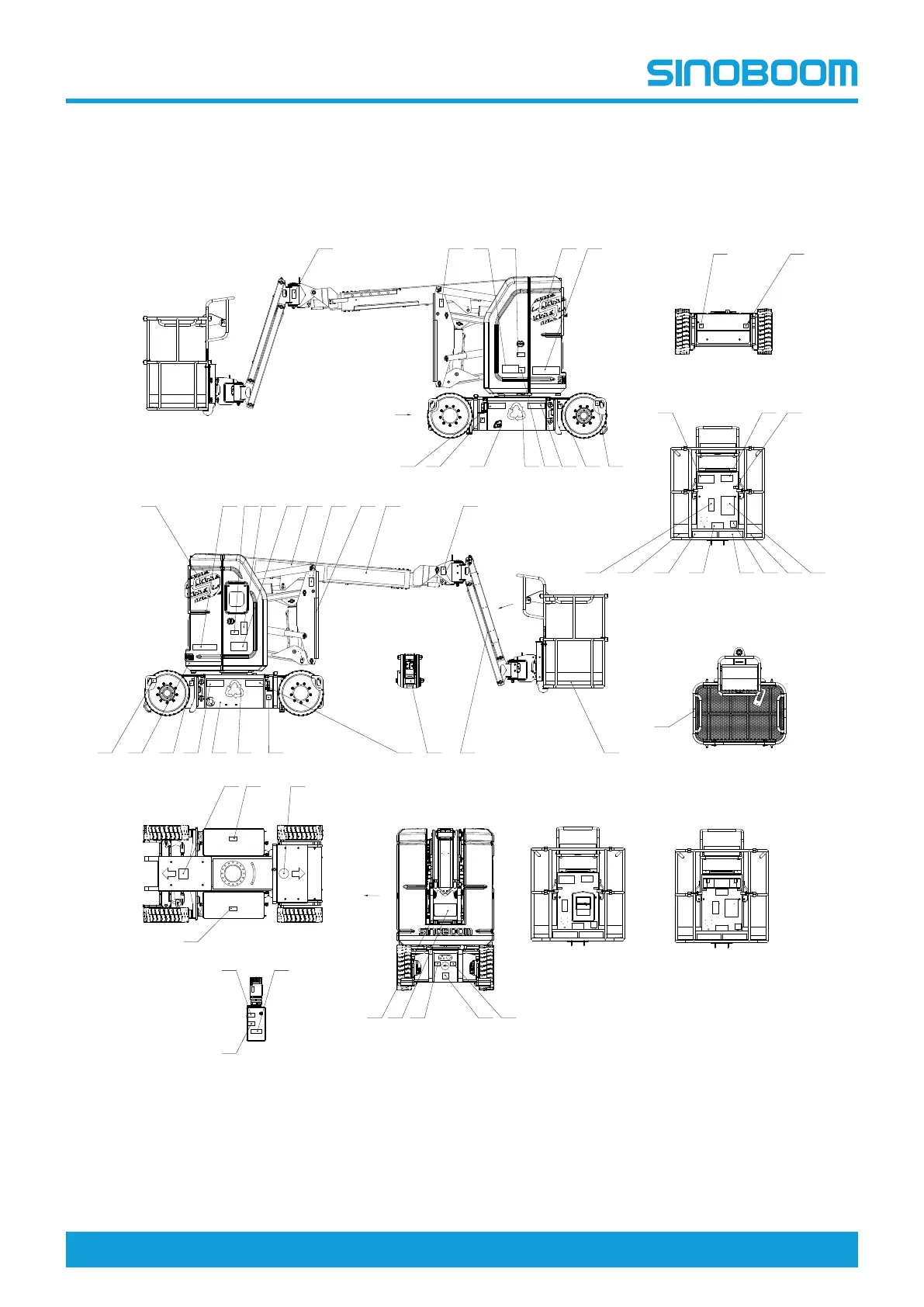 SINOBOOM

SINOBOOM