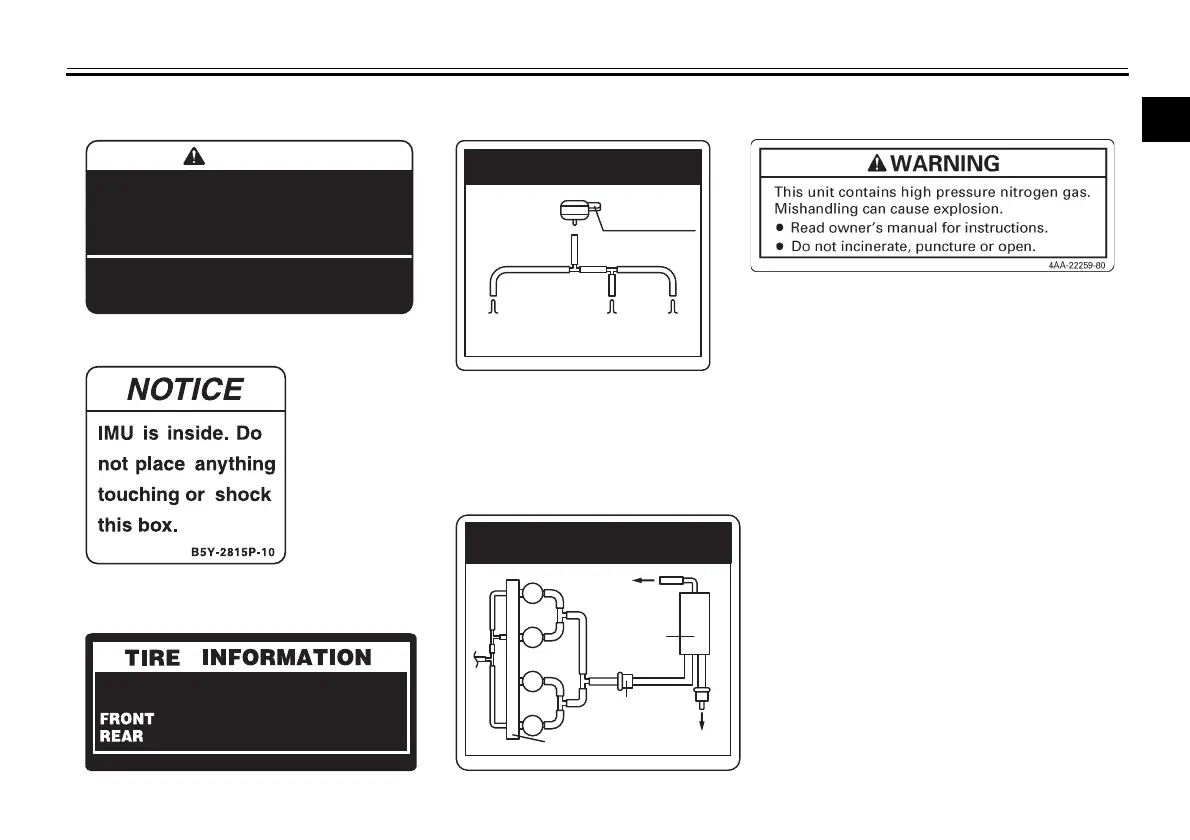 NOTICE

IMU is inside. Do not place anything touching or shock this box.

B5Y-2815P-10

TIRE INFORMATION

FRONT
REAR

WARNING

This unit contains high pressure nitrogen gas. Mishandling can cause explosion.

● Read owner's manual for instructions.
● Do not incinerate, puncture or open.

4AA-22259-80