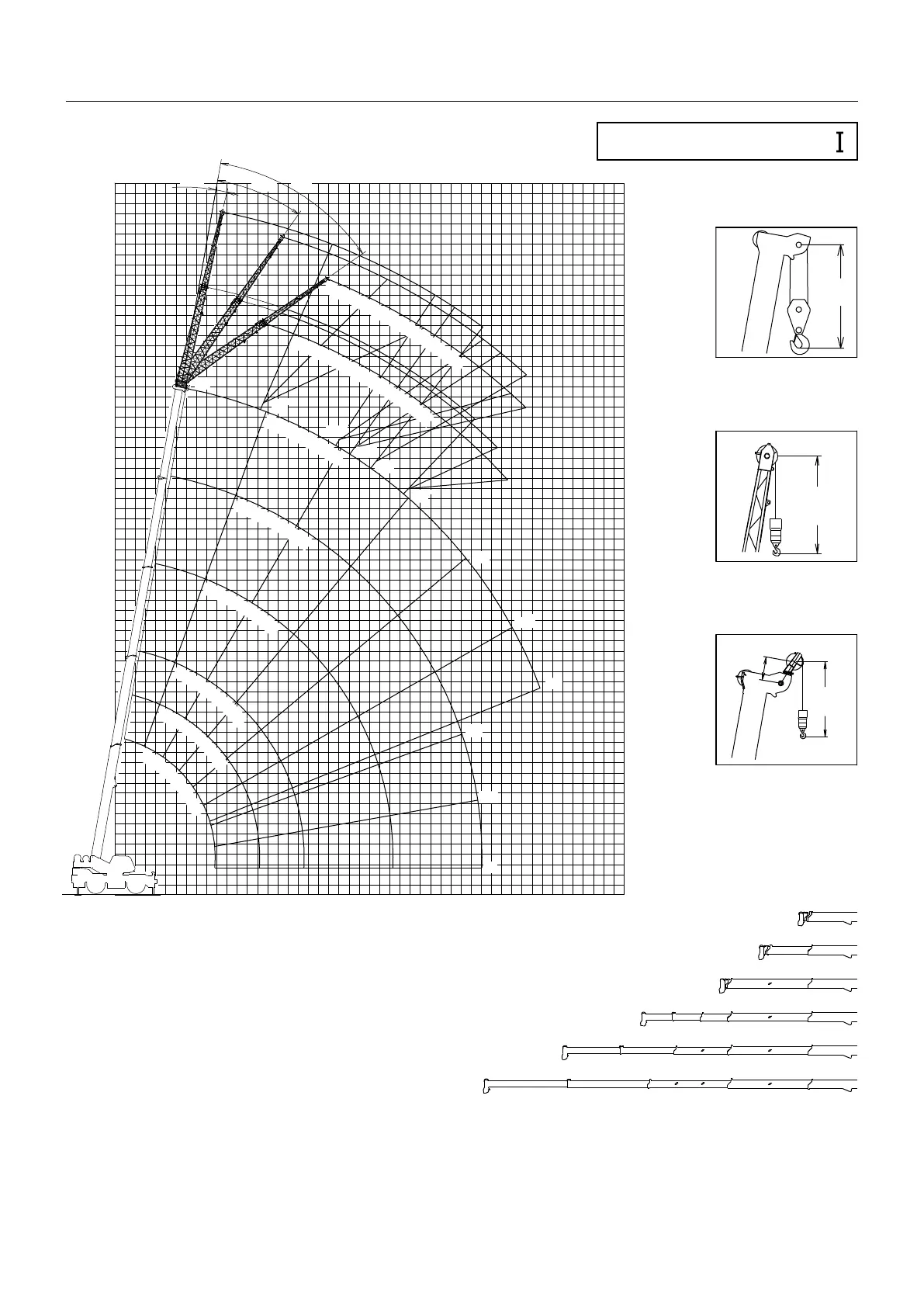 I