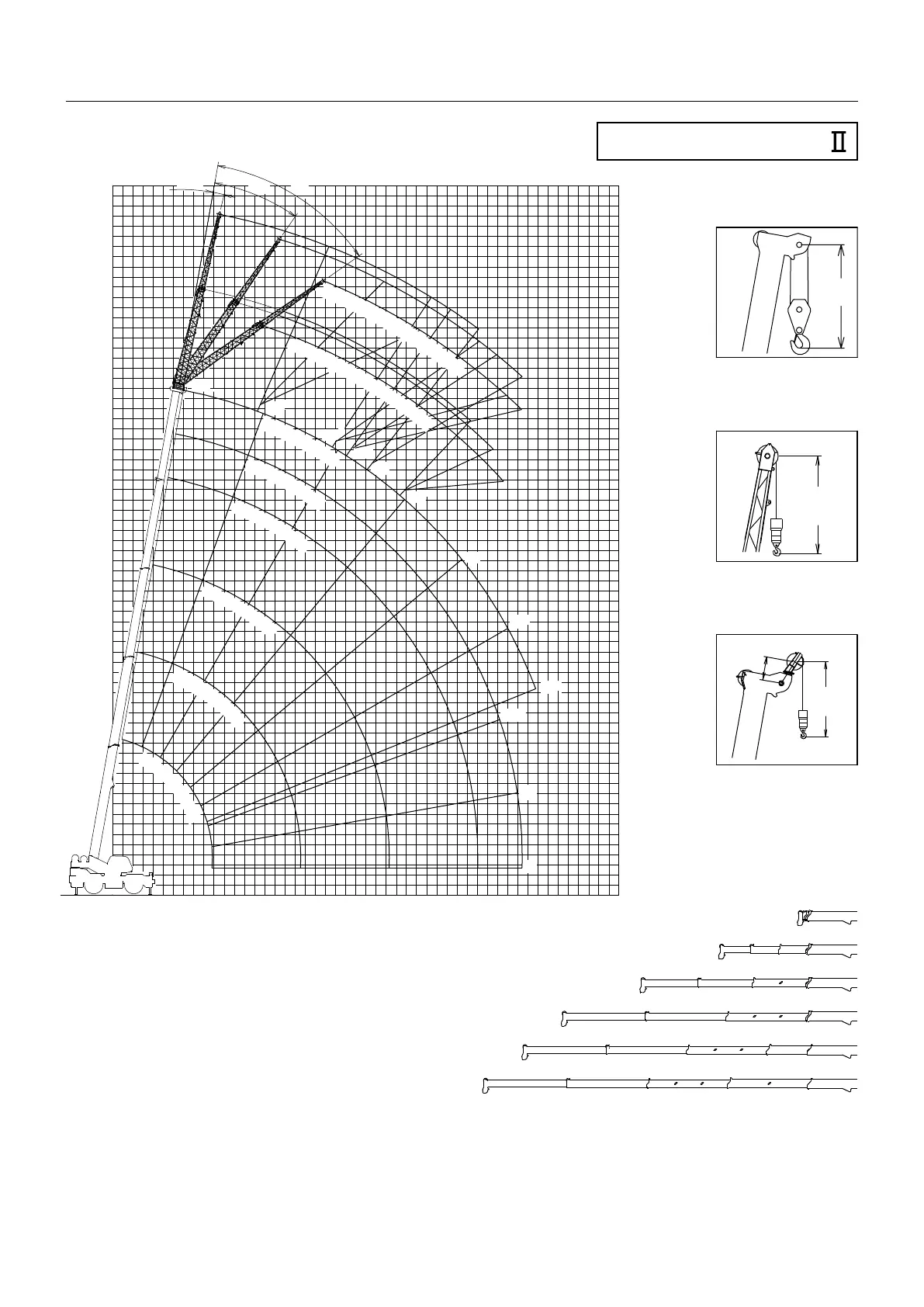 Ⅱ