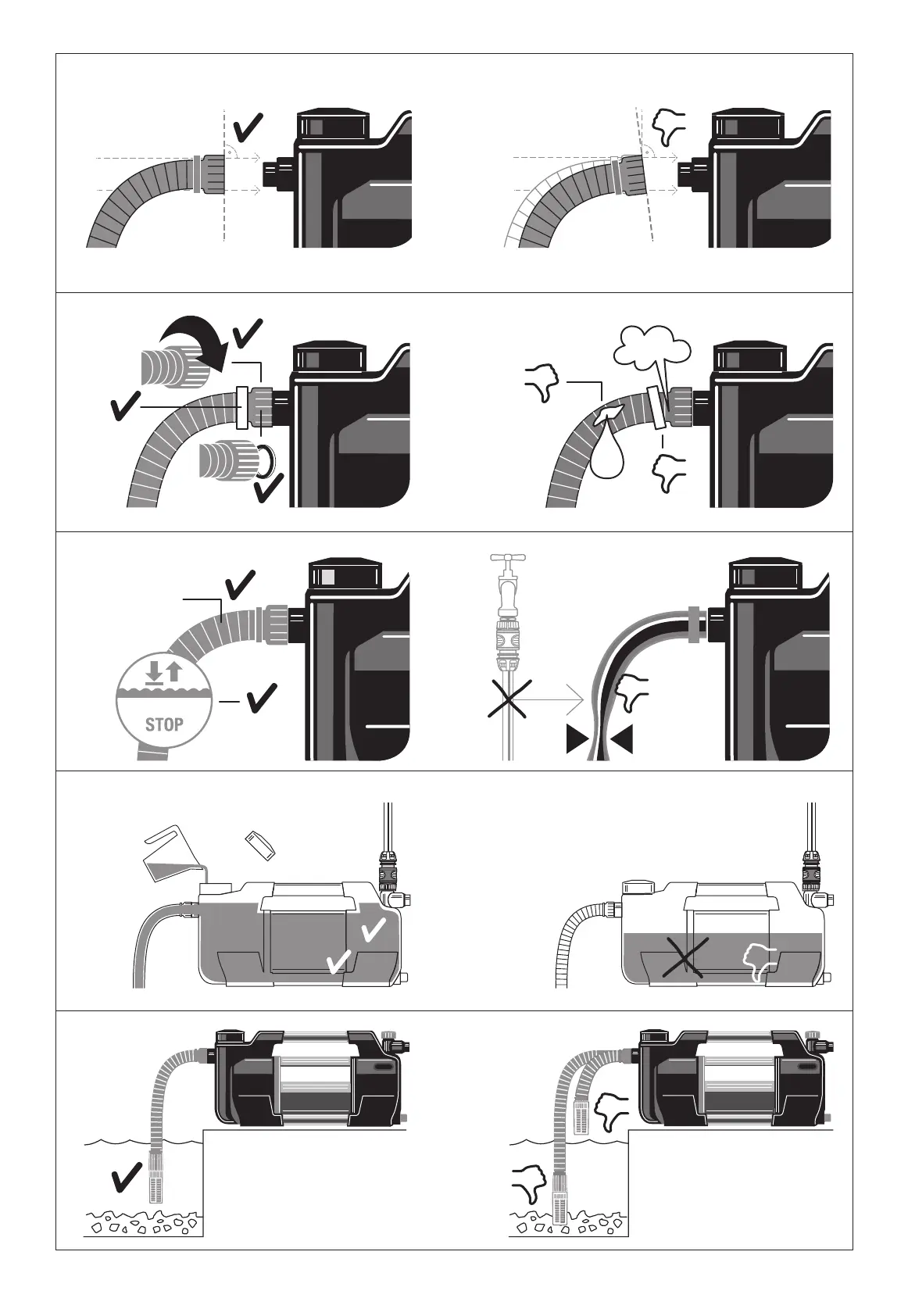 STOP