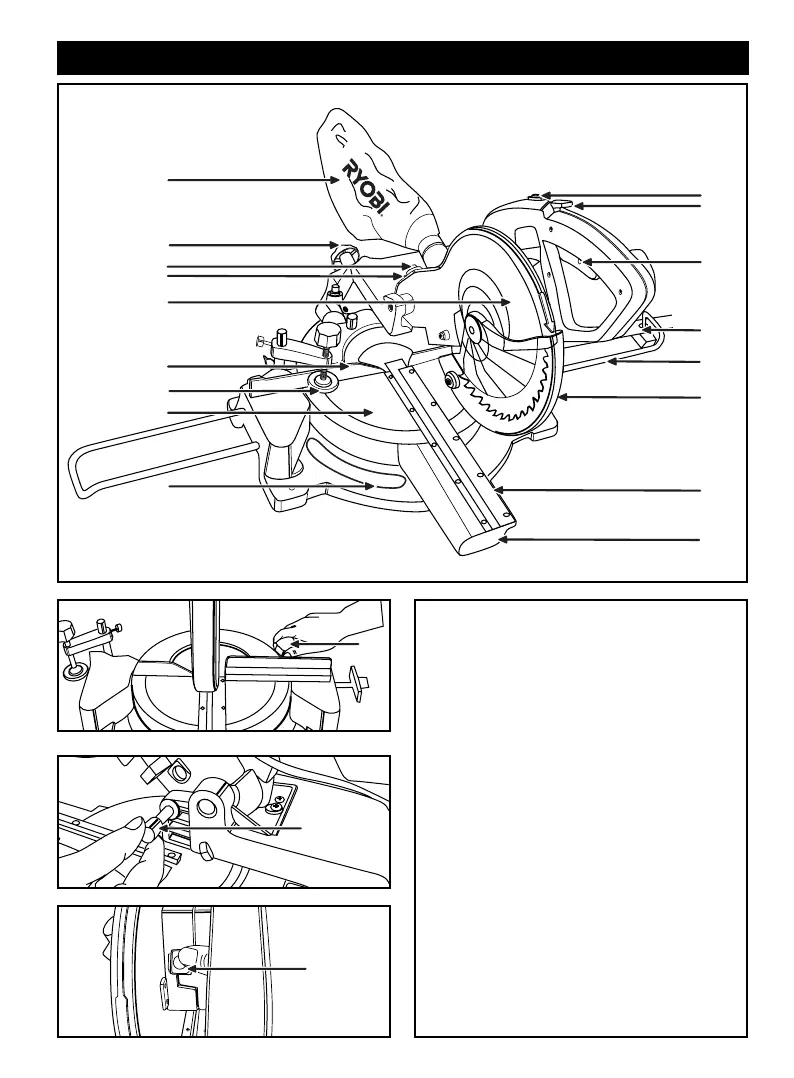 RYOBI