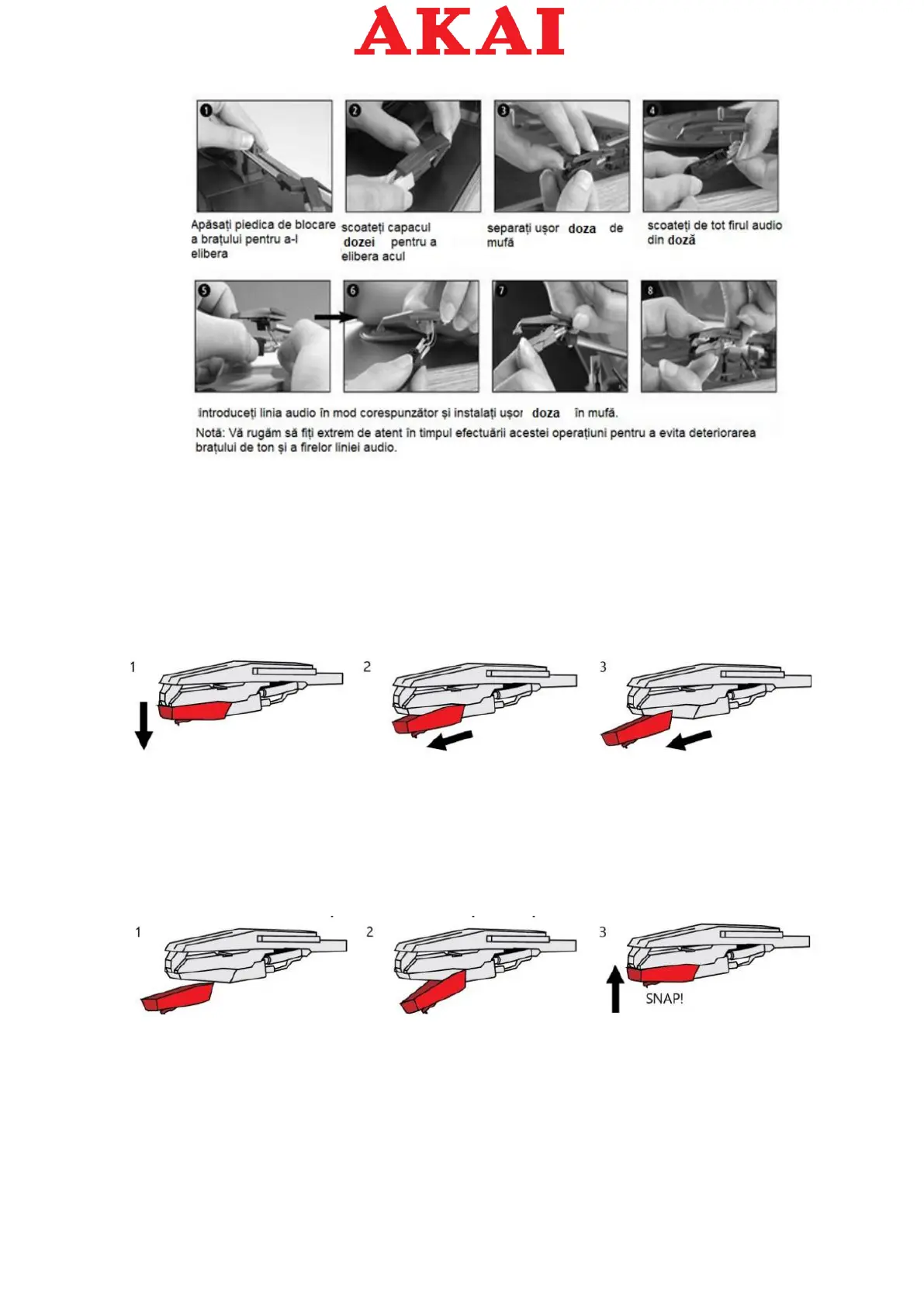 AKAI

1

Apăsați piedica de blocare a brațului pentru a-l elibera

2

scoateți capacul dozei pentru a elibera acul

3

separați ușor doza de mufă

4

scoateți de tot firul audio din doză

5

6

7

8

introduceți linia audio în mod corespunzător și instalați ușor doza în mufă.

Notă: Vă rugăm să fiți extrem de atent în timpul efectuării acestei operațiuni pentru a evita deteriorarea brațului de ton și a firelor liniei audio.

1

2

3

1

2

3

SNAP!