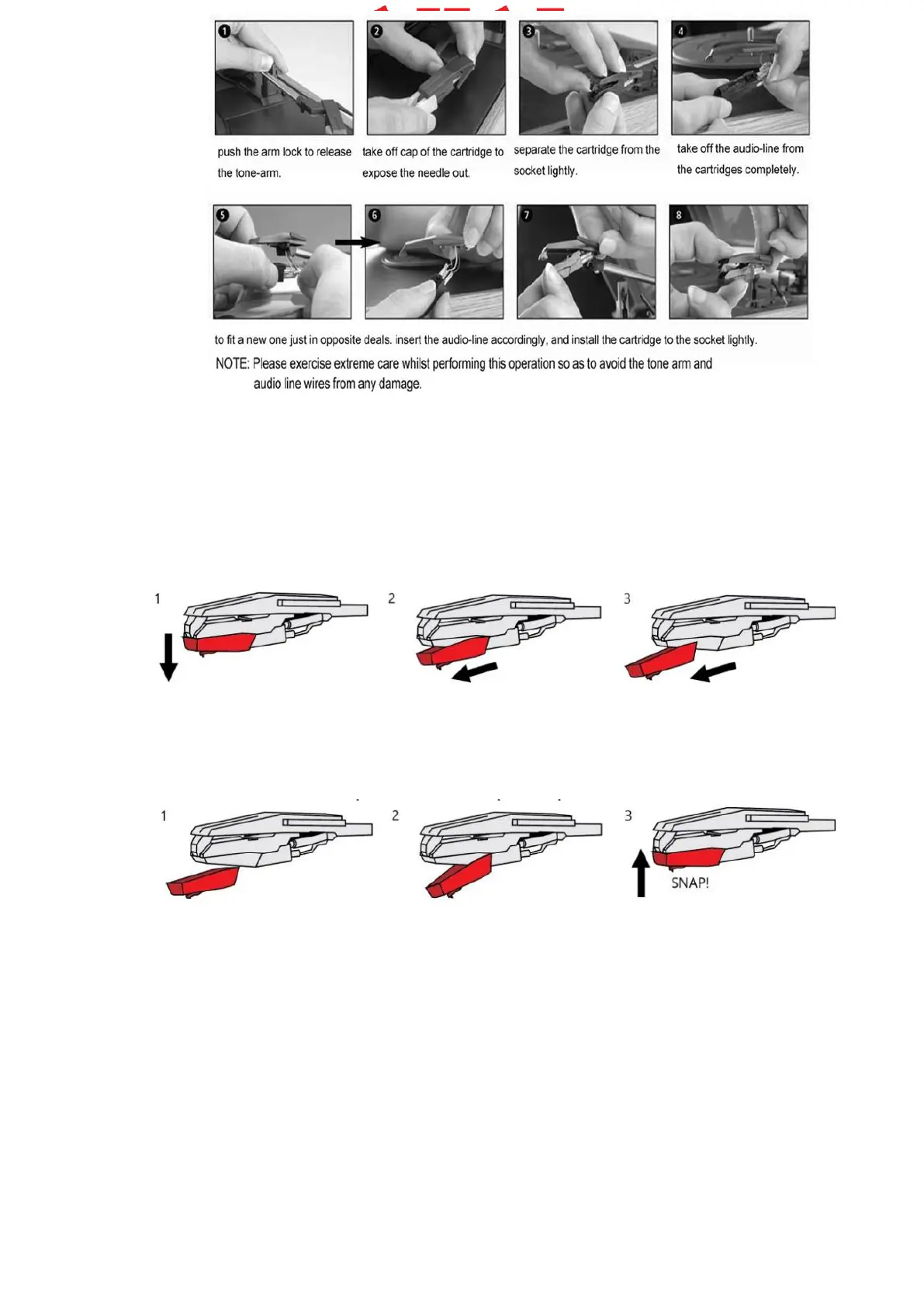 1 push the arm lock to release the tone-arm.

2 take off cap of the cartridge to expose the needle out.

3 separate the cartridge from the socket lightly.

4 take off the audio-line from the cartridges completely.

5

6

7

8

to fit a new one just in opposite deals. insert the audio-line accordingly, and install the cartridge to the socket lightly.

NOTE: Please exercise extreme care whilst performing this operation so as to avoid the tone arm and audio line wires from any damage.

1

2

3

1

2

3

SNAP!