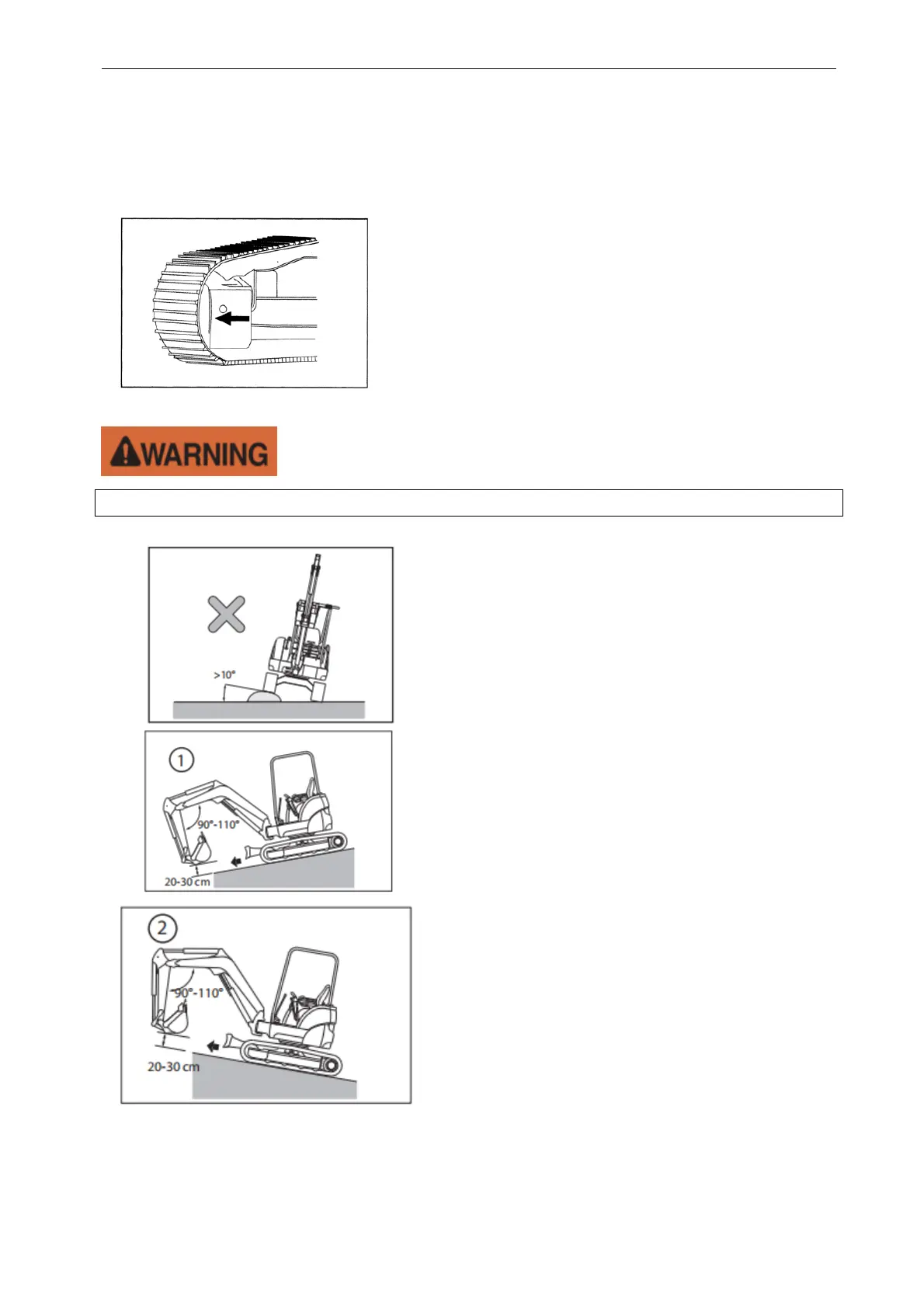 WARNING

>10°

1

90°-110°

20-30 cm

2

90°-110°

20-30 cm