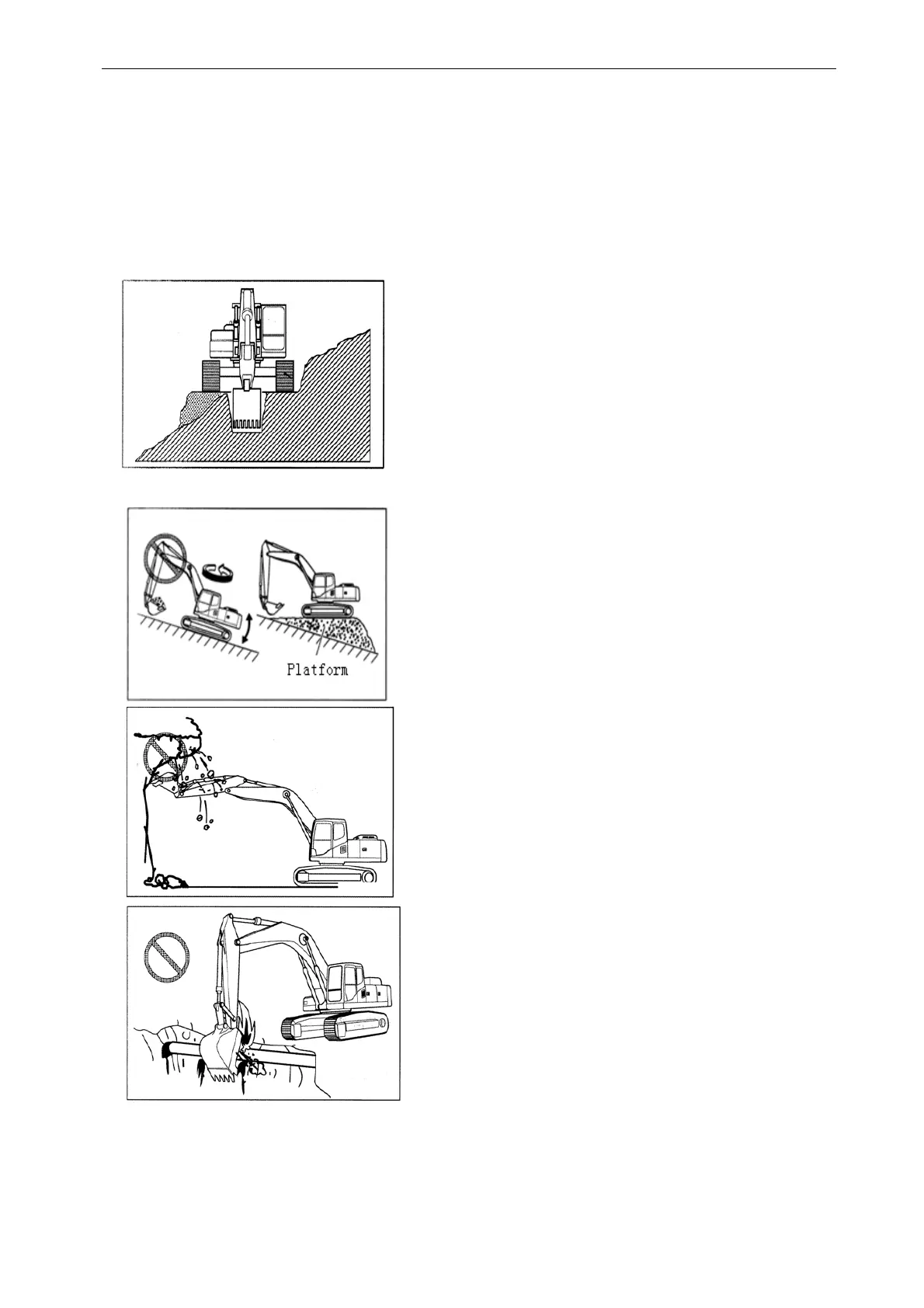 Platform