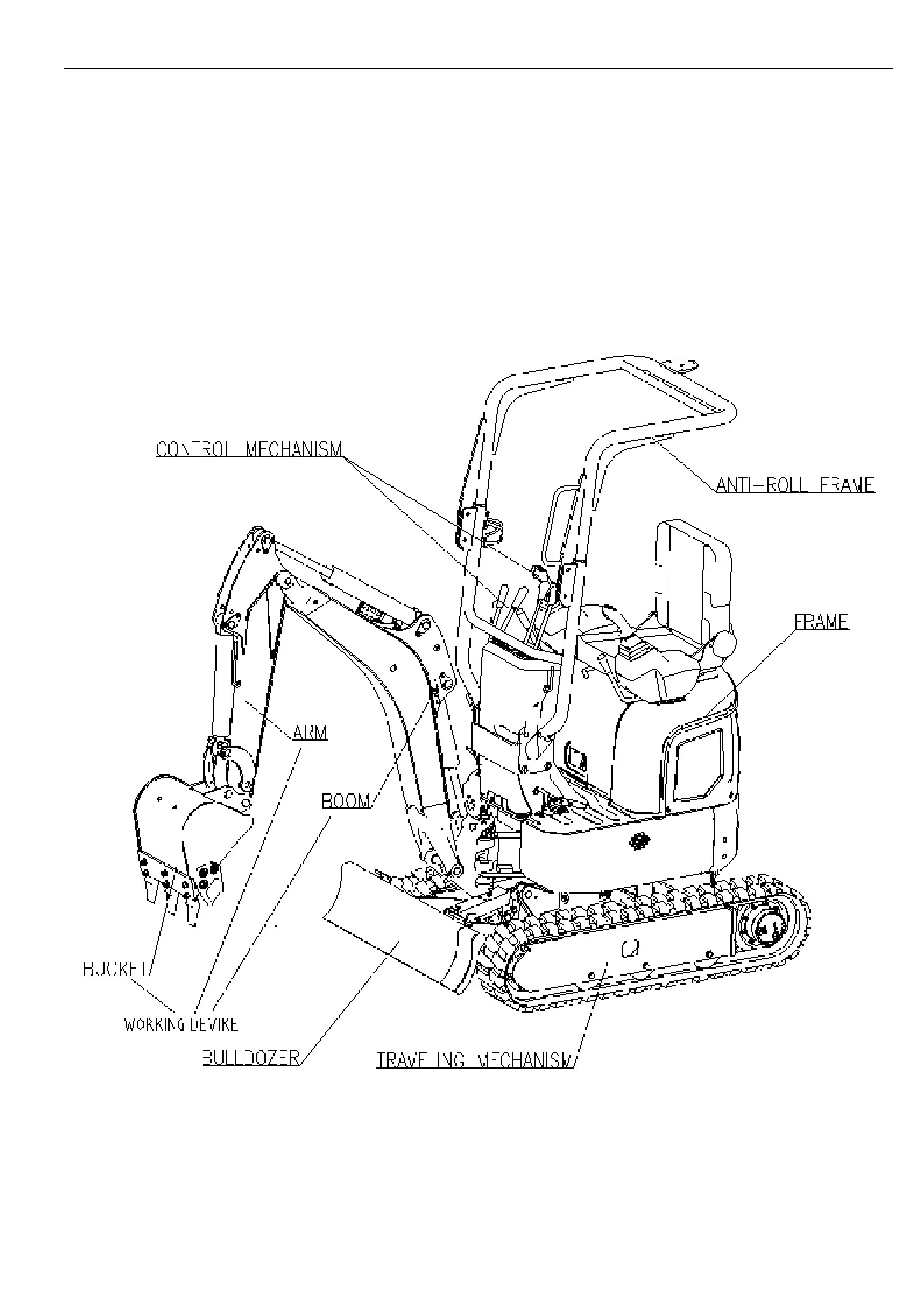 CONTROL MECHANISM

ANTI-ROLL FRAME

FRAME

ARM

BOOM

BUCKET

WORKING DEVIKE

BULLDOZER

TRAVELING MECHANISM