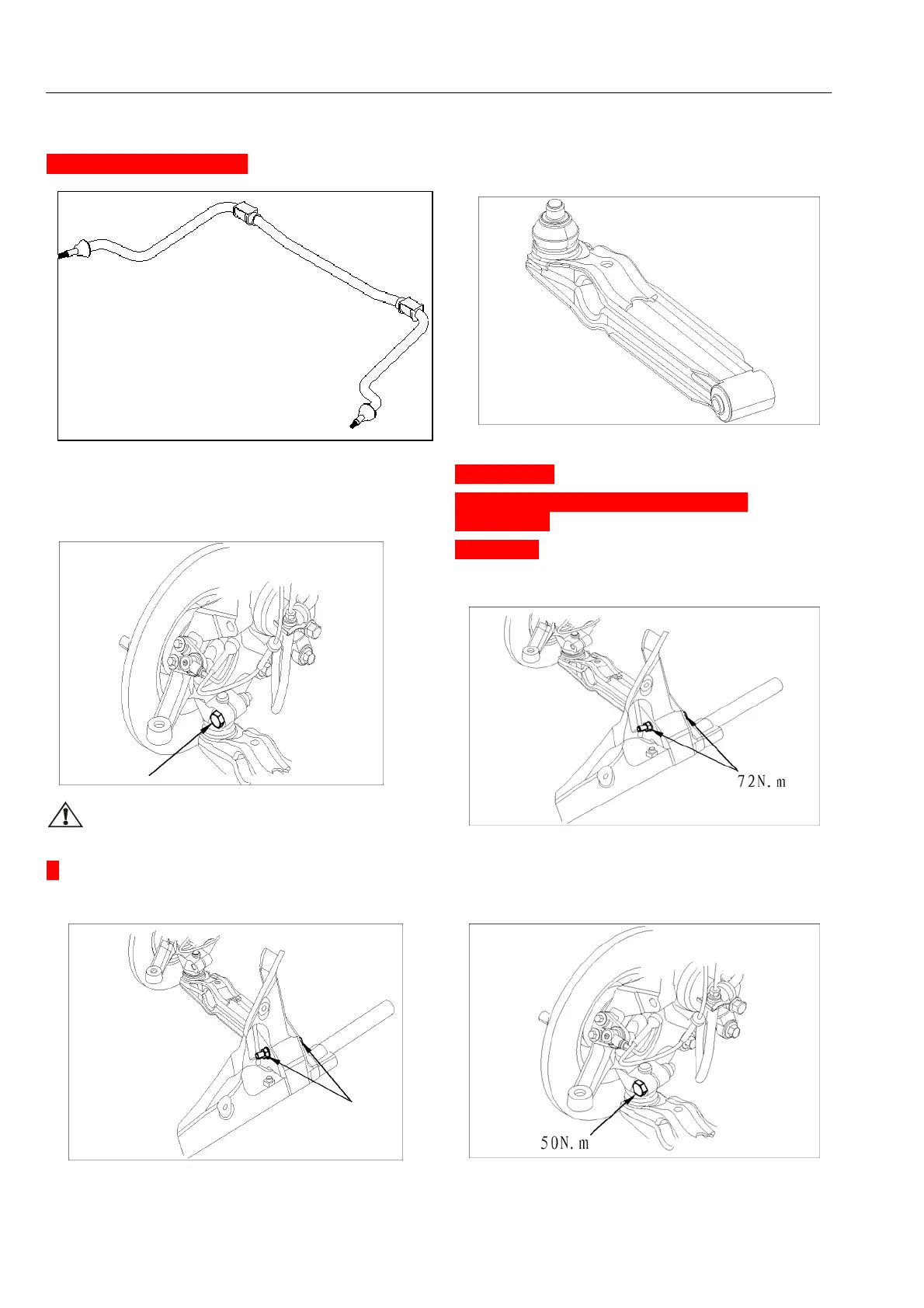 72N.m

50N.m