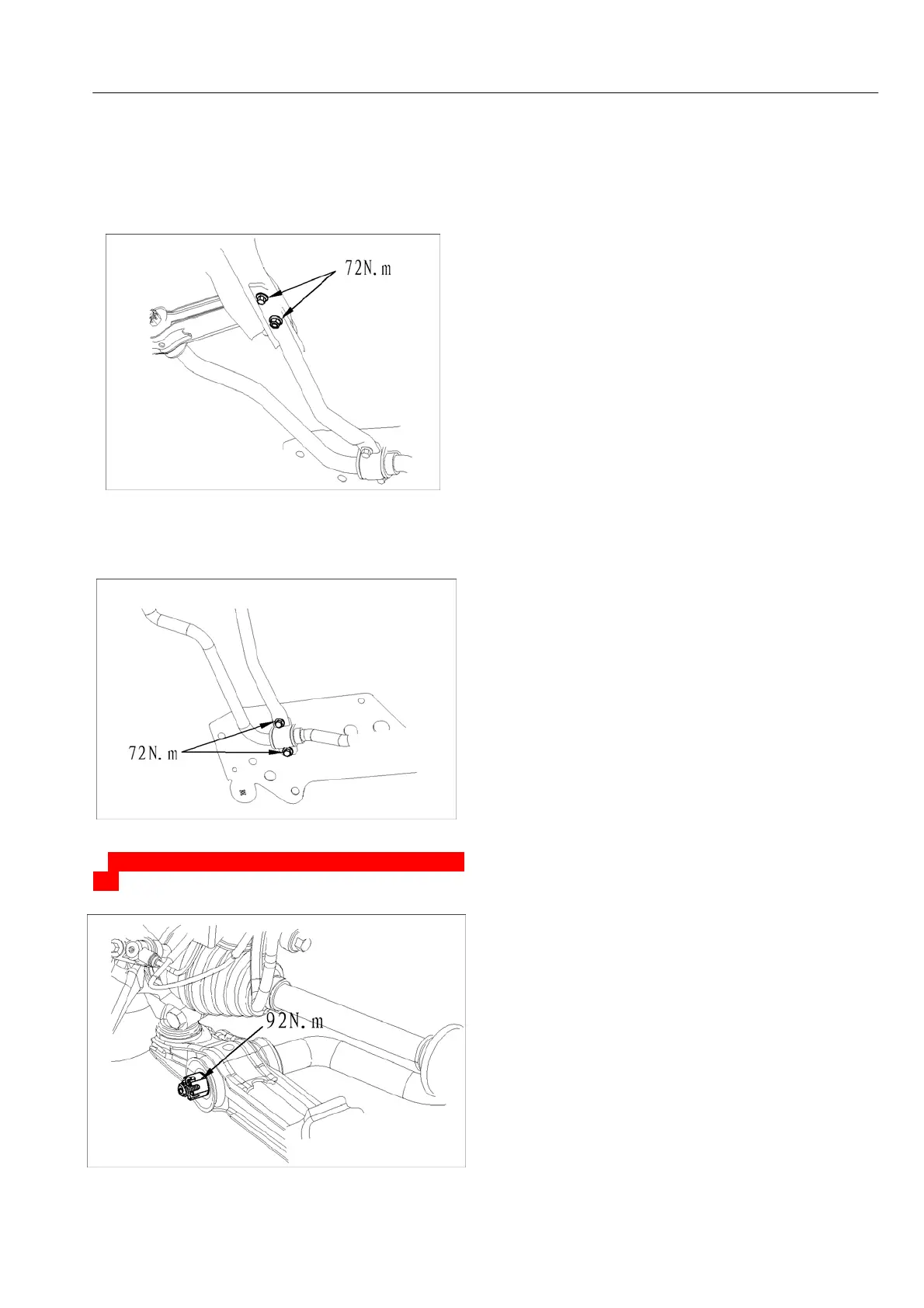 72N.m

72N.m

92N.m