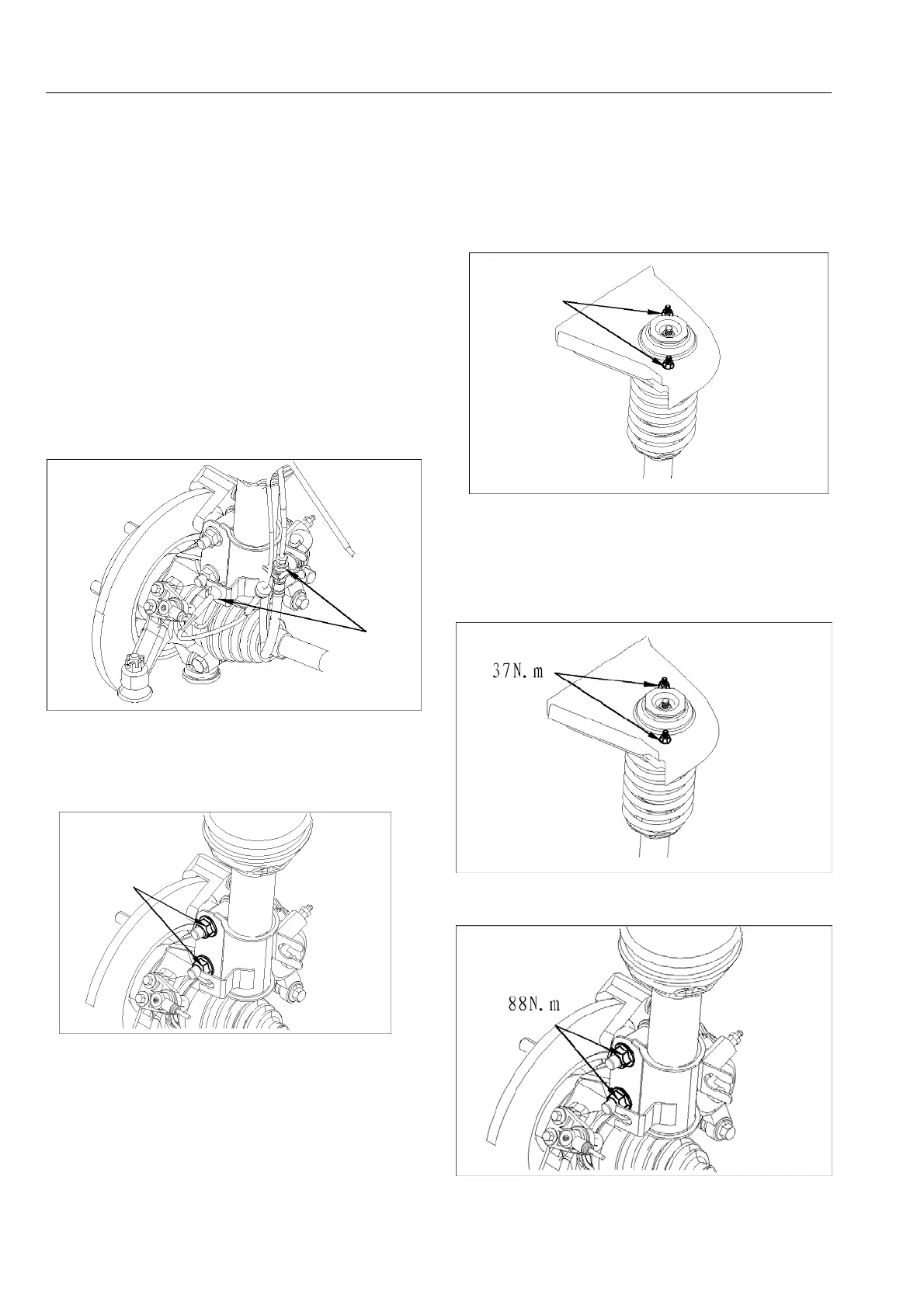 37N.m

88N.m