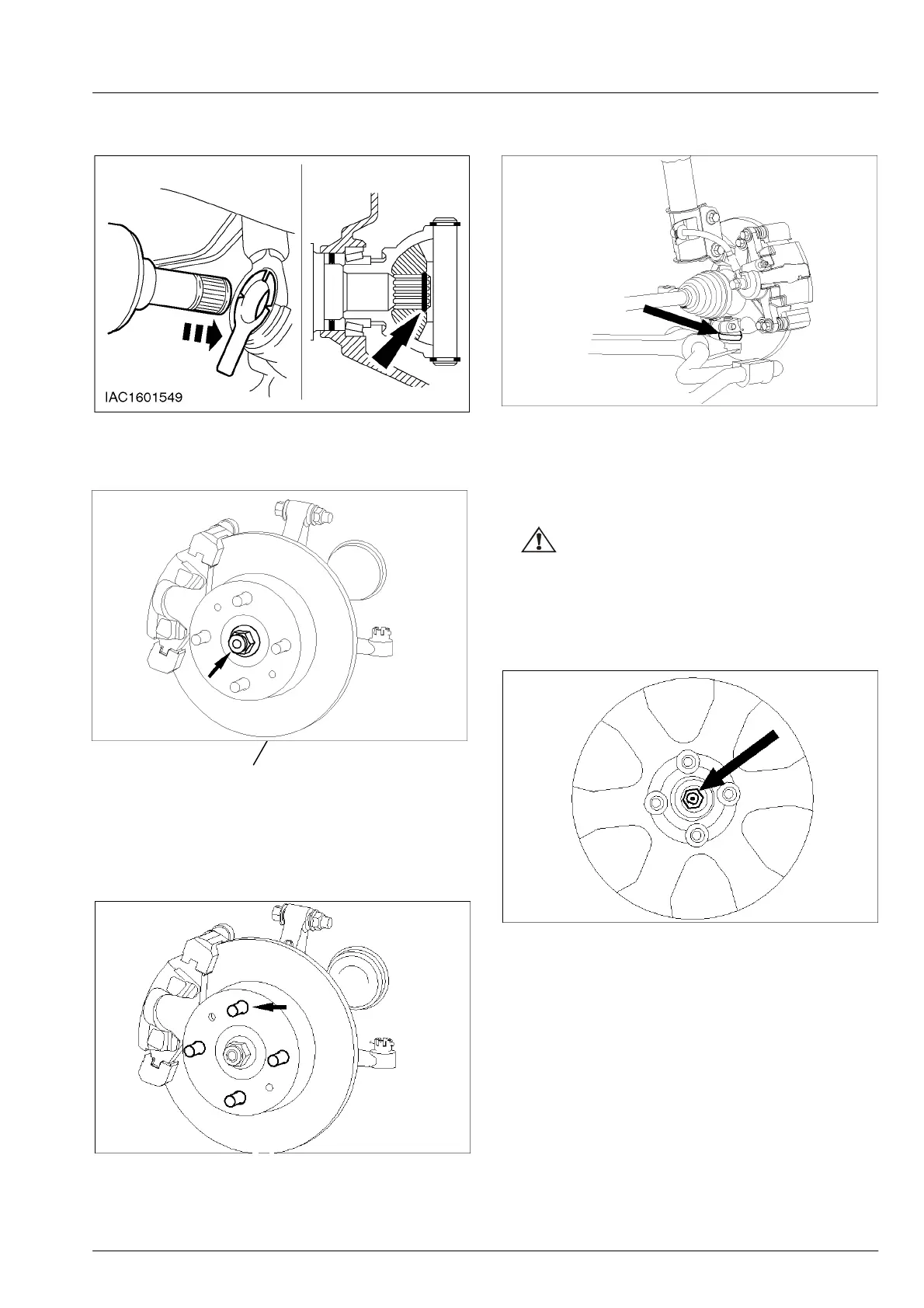 IAC1601549