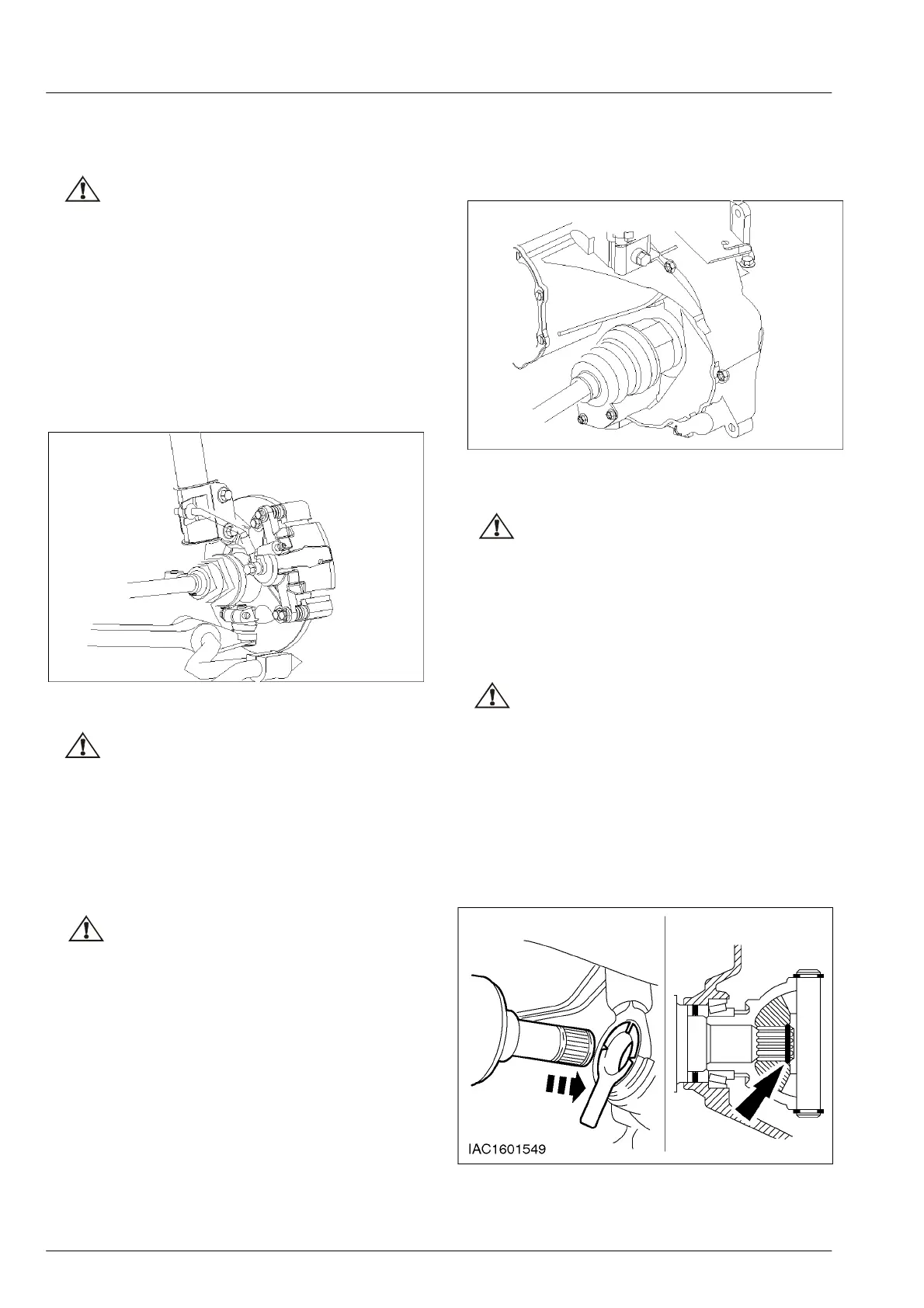 IAC1601549