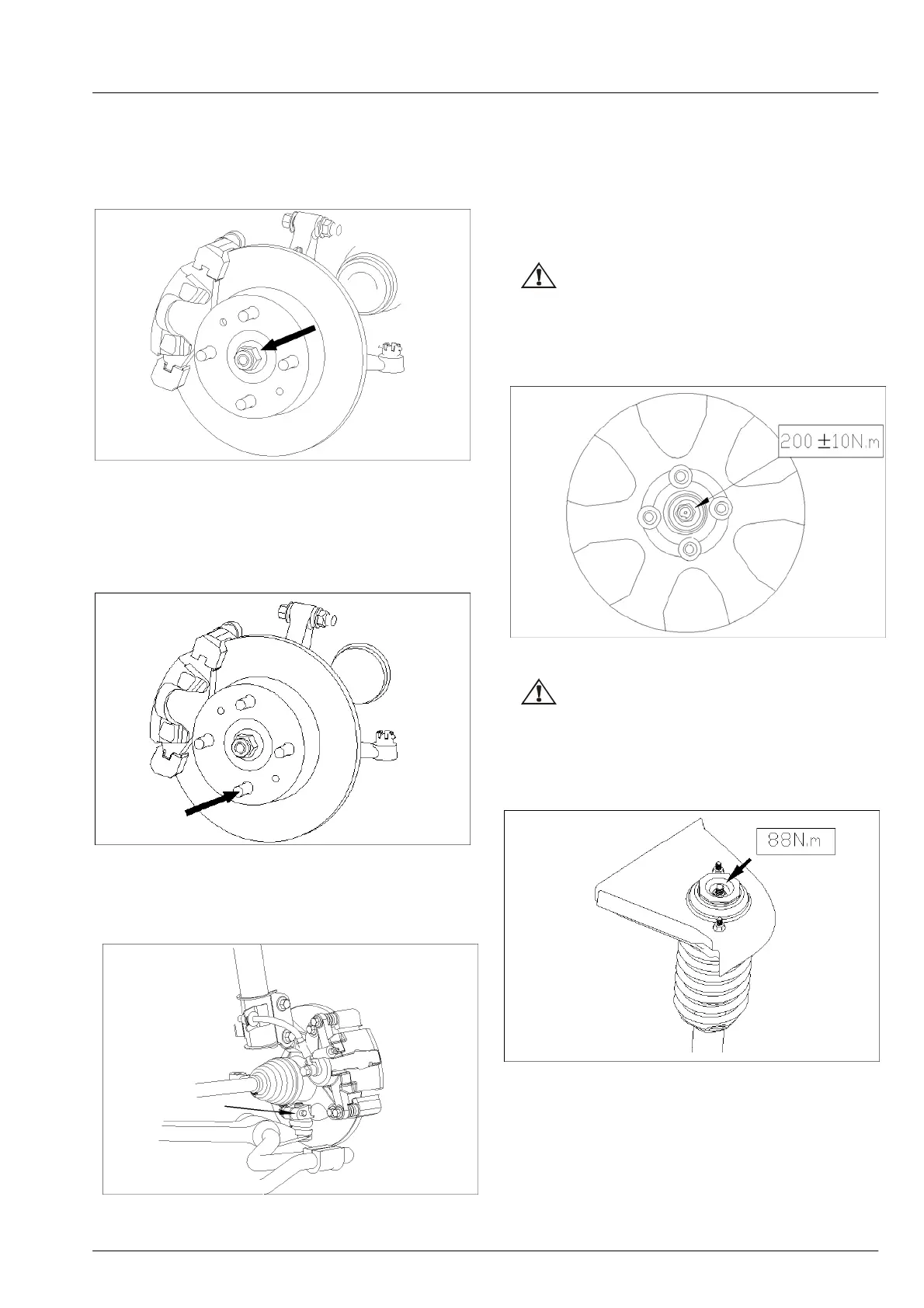 200 ±10N.m

88N.m