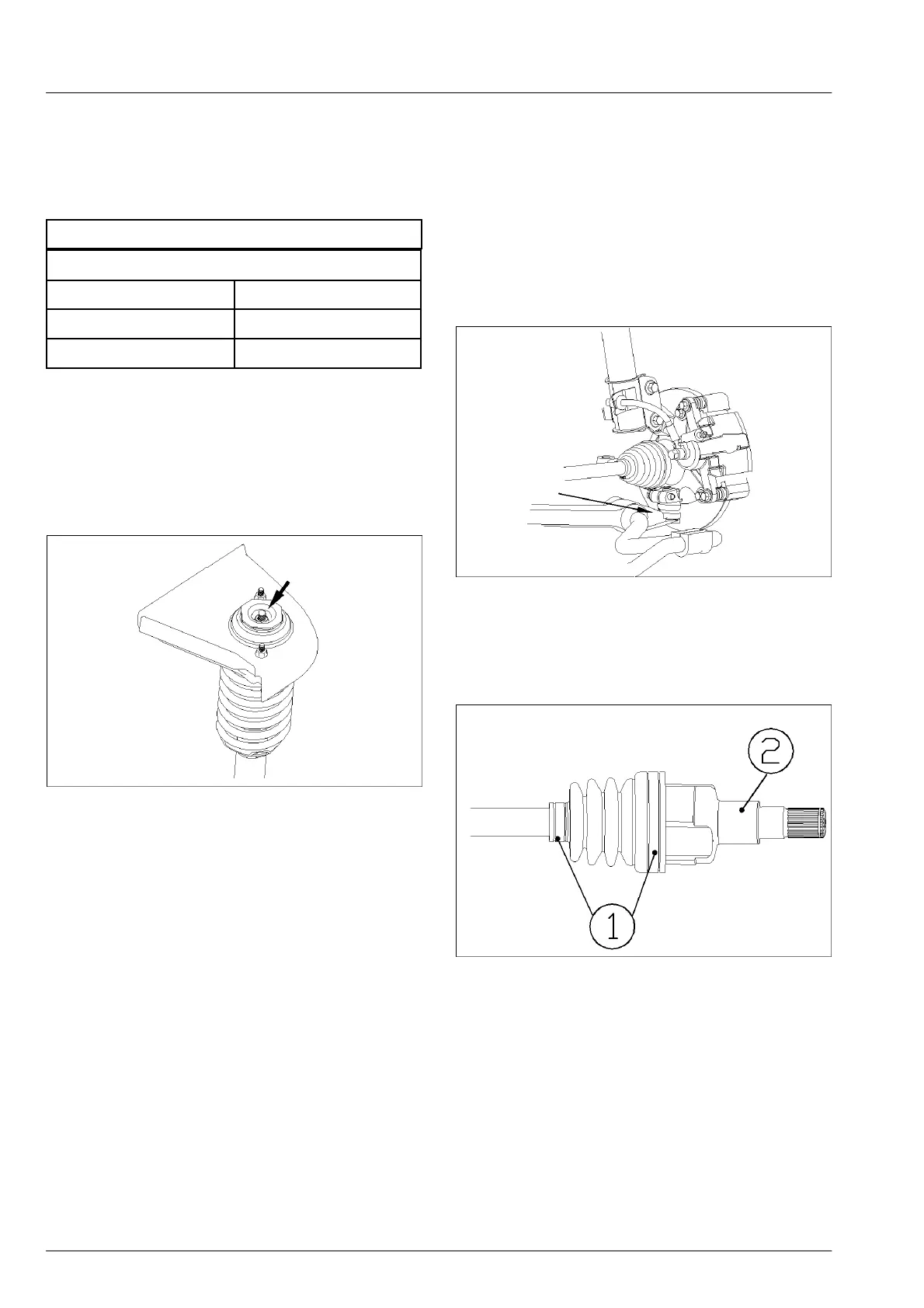 2

1