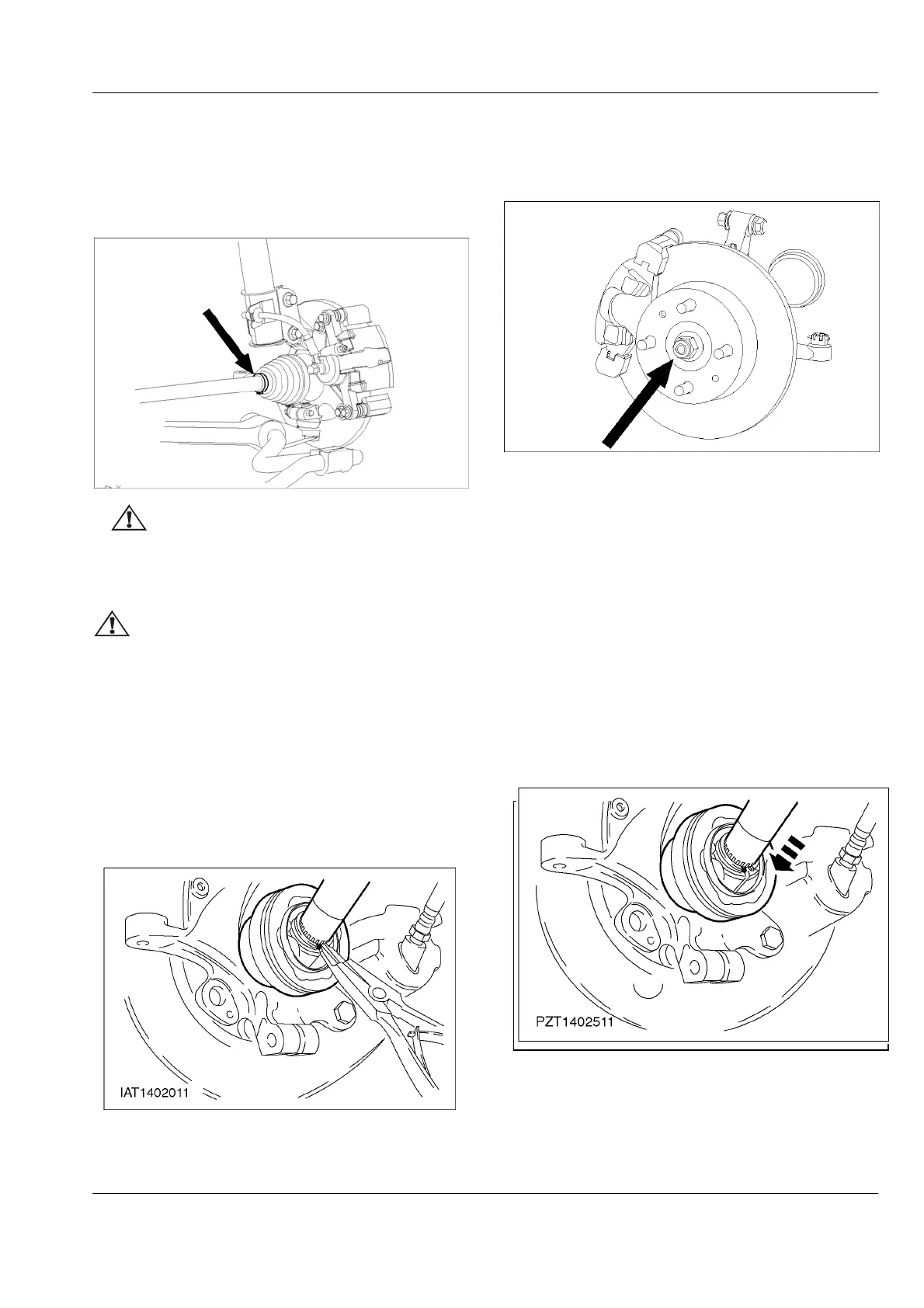 IAT1402011

PZT1402511