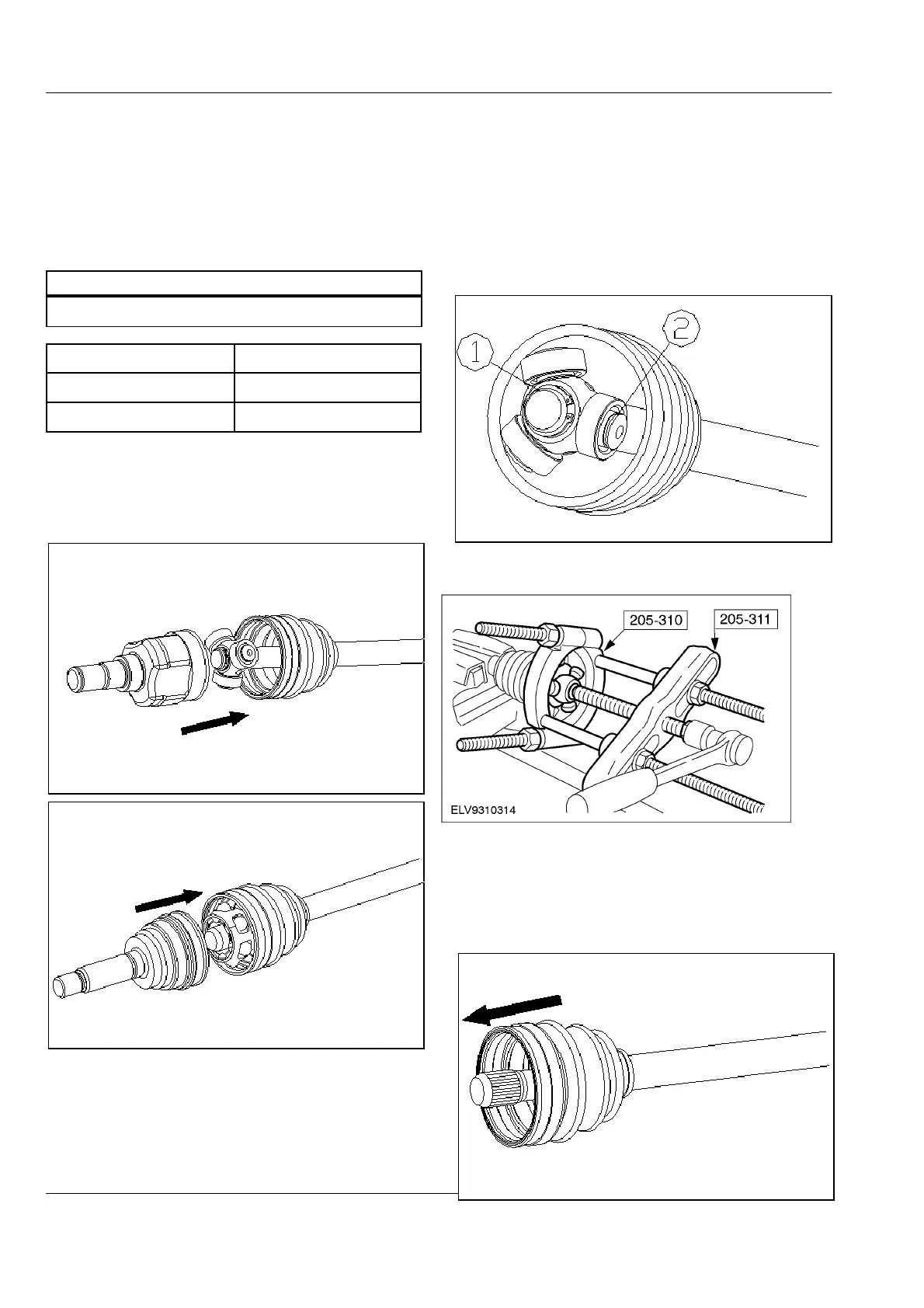 1

2

205-310

205-311

ELV9310314