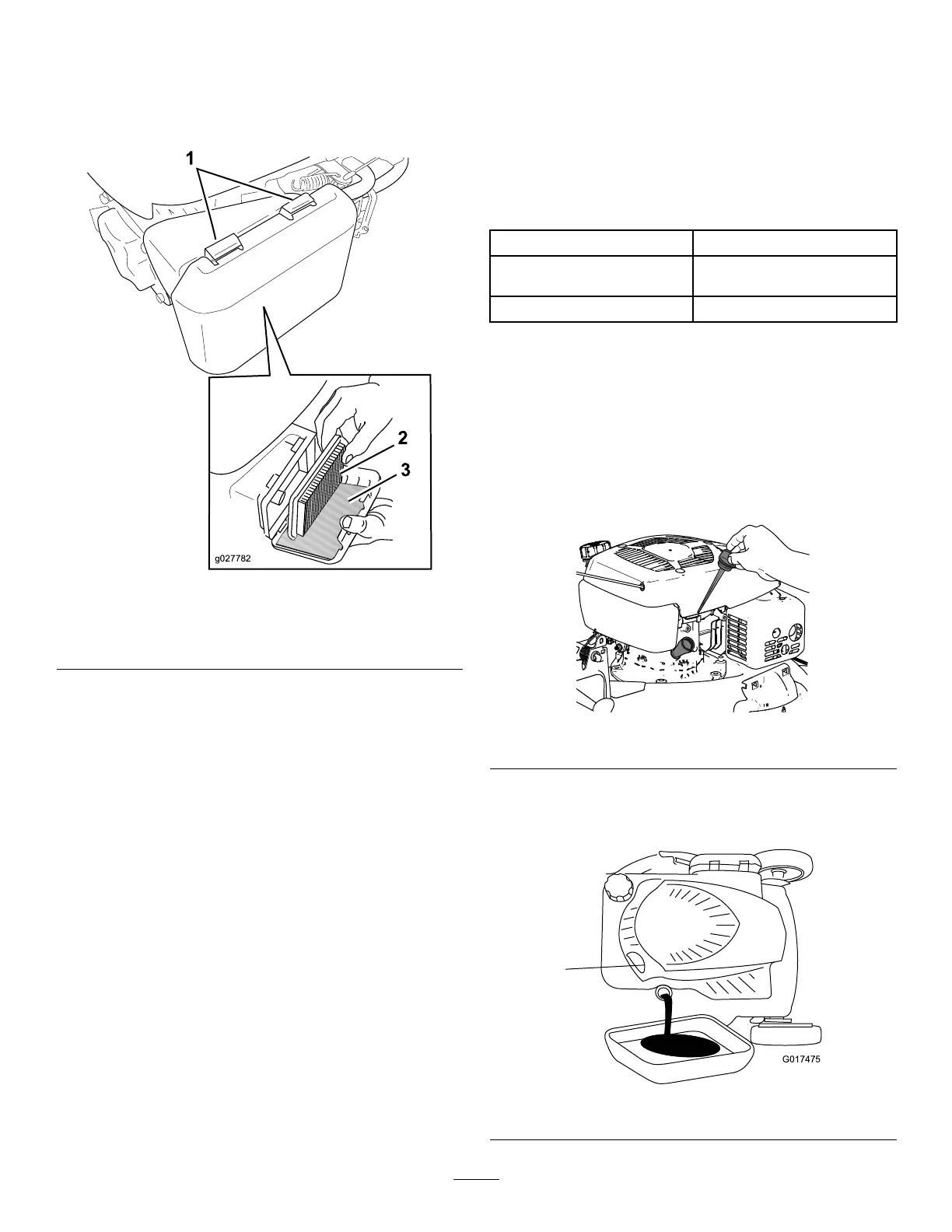 1

2

3

g027782

G017475