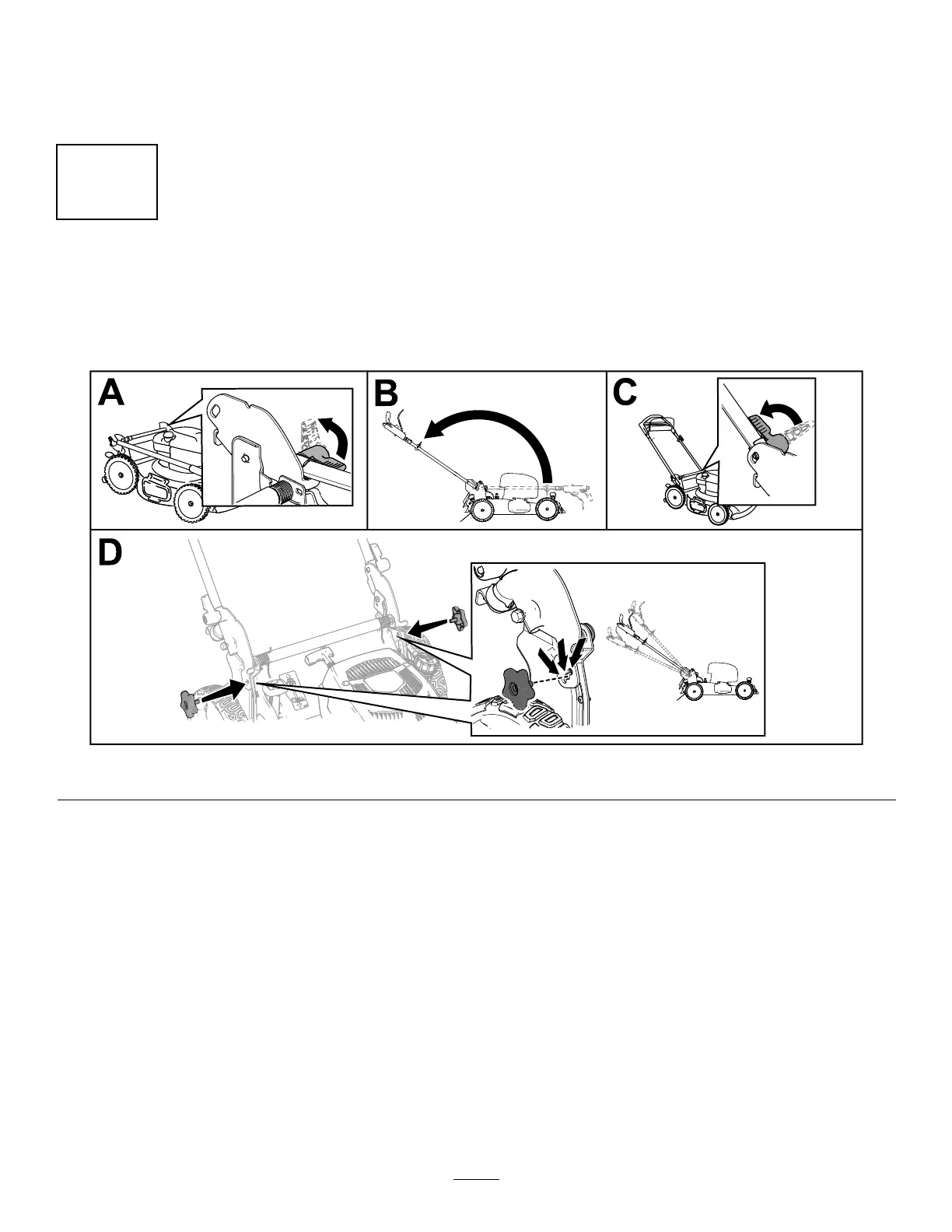 A

B

C

D