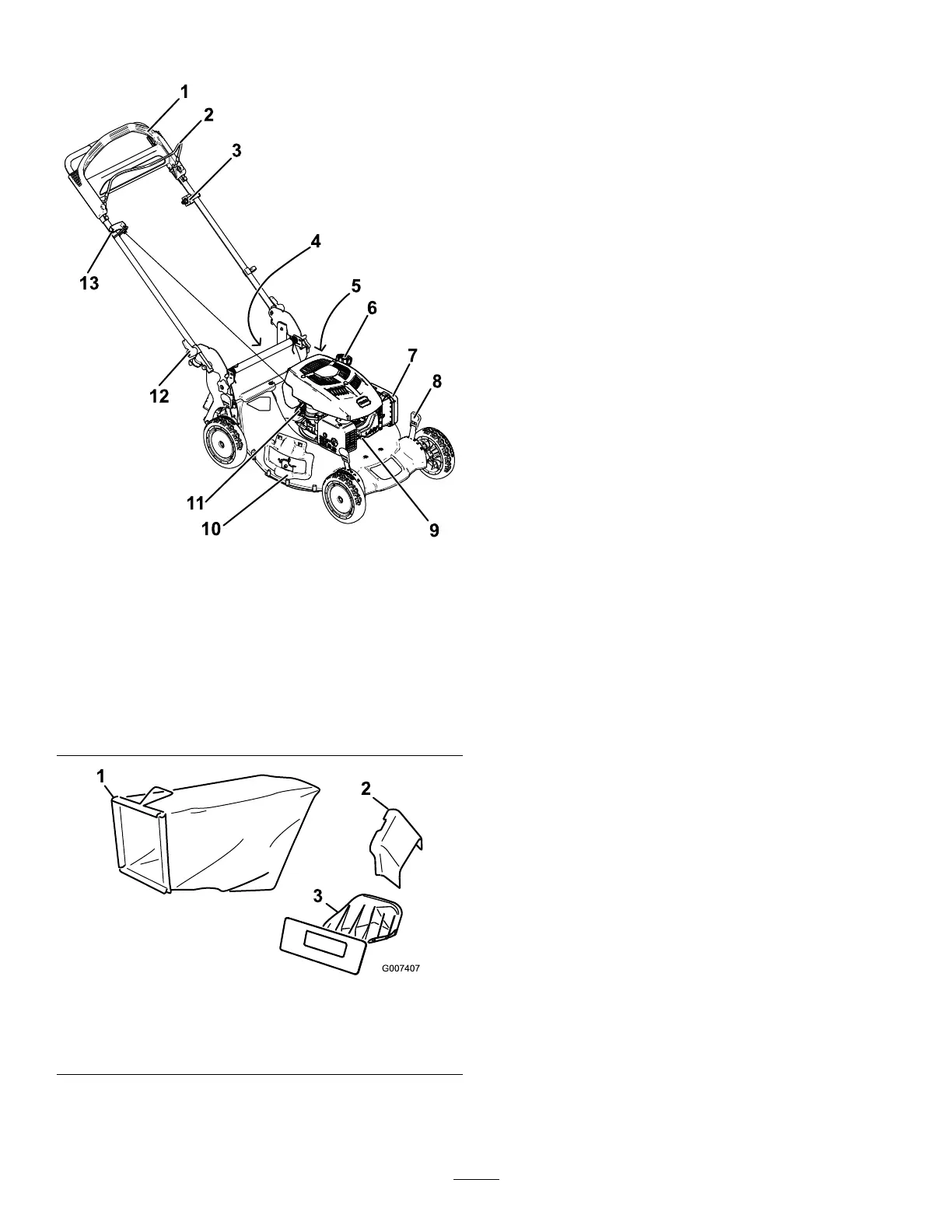 1
2
3
4
5
6
7
8
9
10
11
12
13

1
2
3
G007407