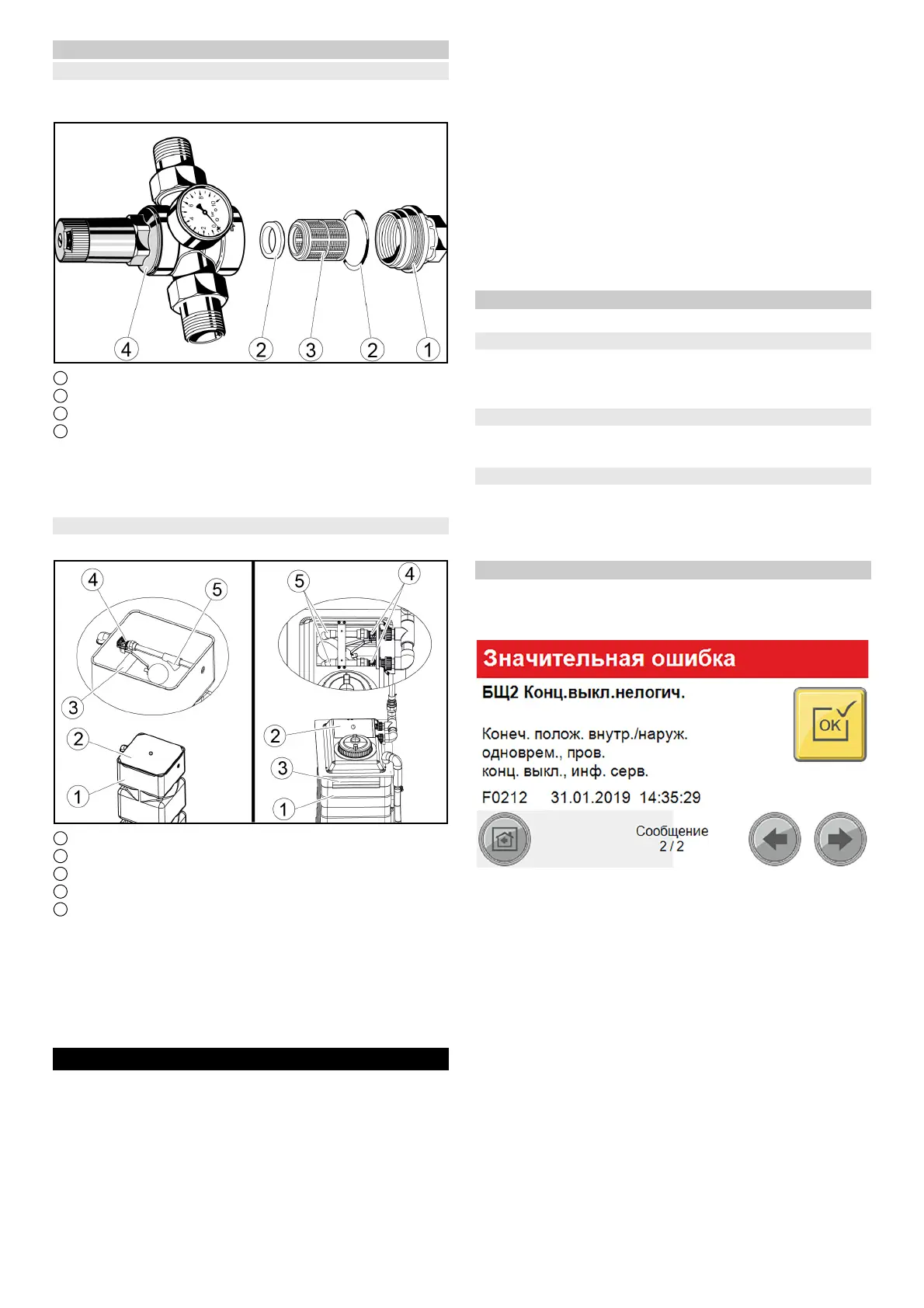 4 2 3 2 1

4 5 3 2 1

5 4 2 3 1

Значительная ошибка

БЩ2 Конц.выкл.нелогич.

OK

Конеч. полож. внутр./наруж. одноврем., пров. конц. выкл., инф. серв.

F0212 31.01.2019 14:35:29

Сообщение
2 / 2