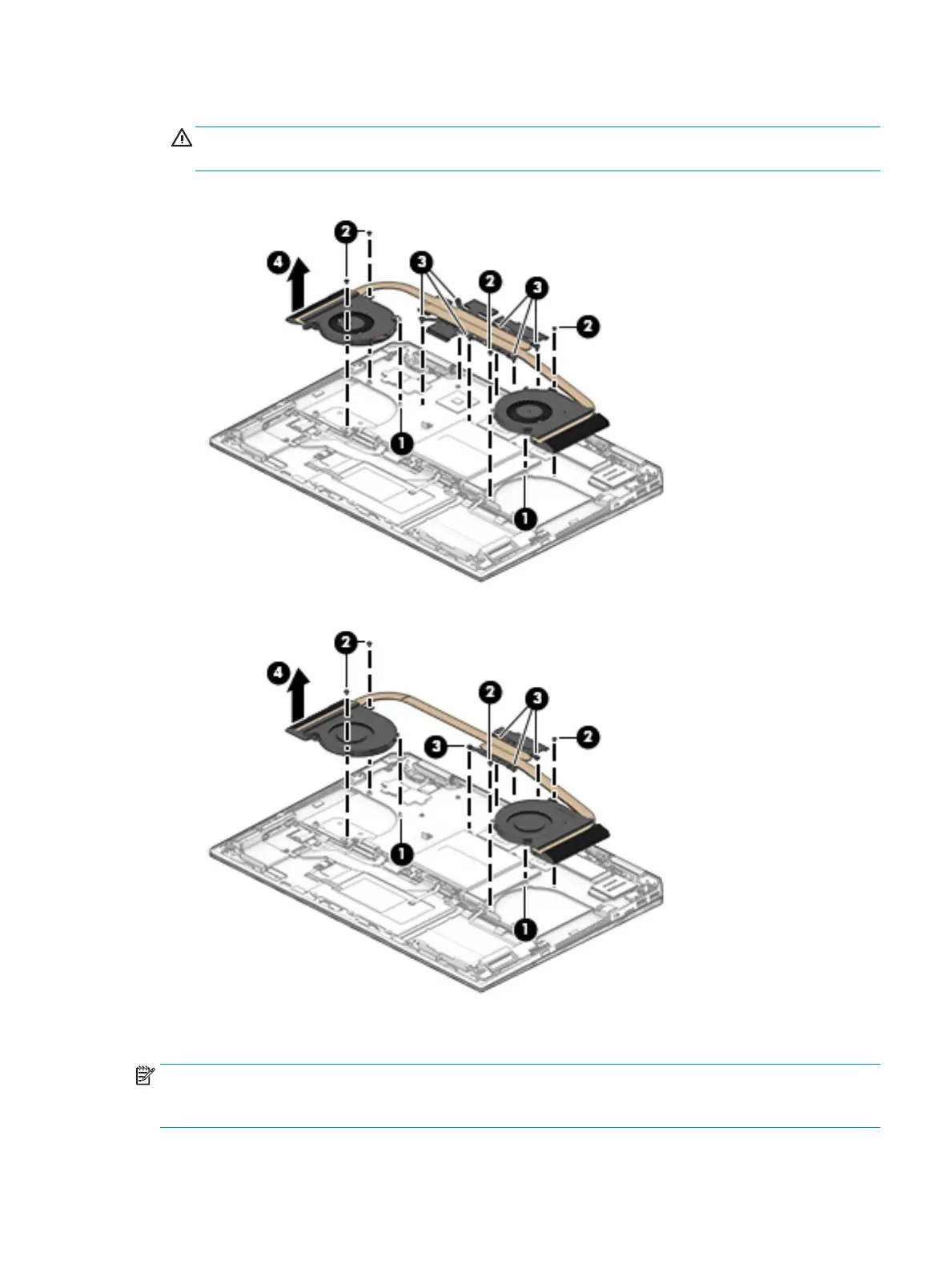 2

4

3

2

3

2

1

1

2

4

2

3

3

2

1

1