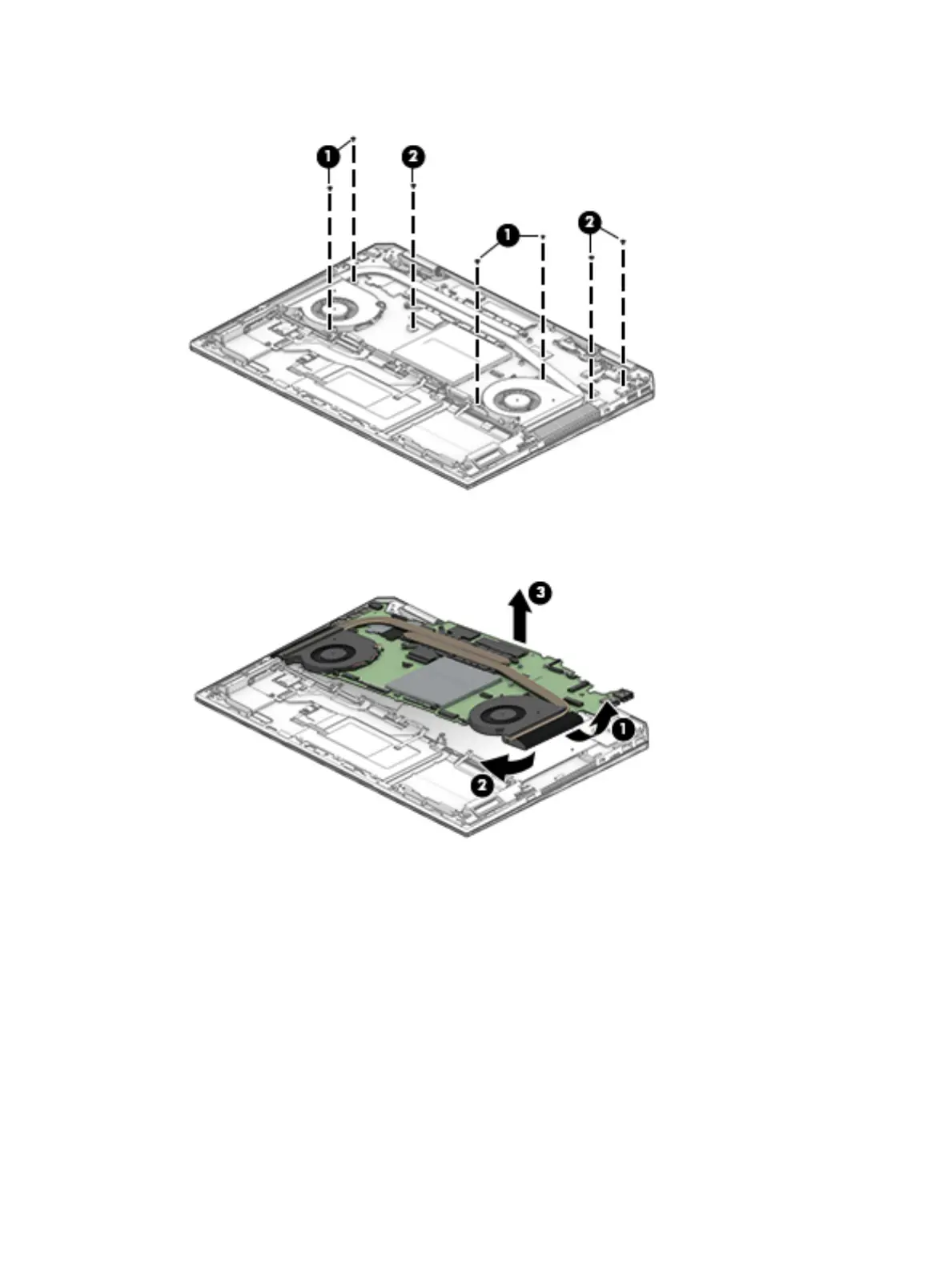 1
2
1
2
3
1
2