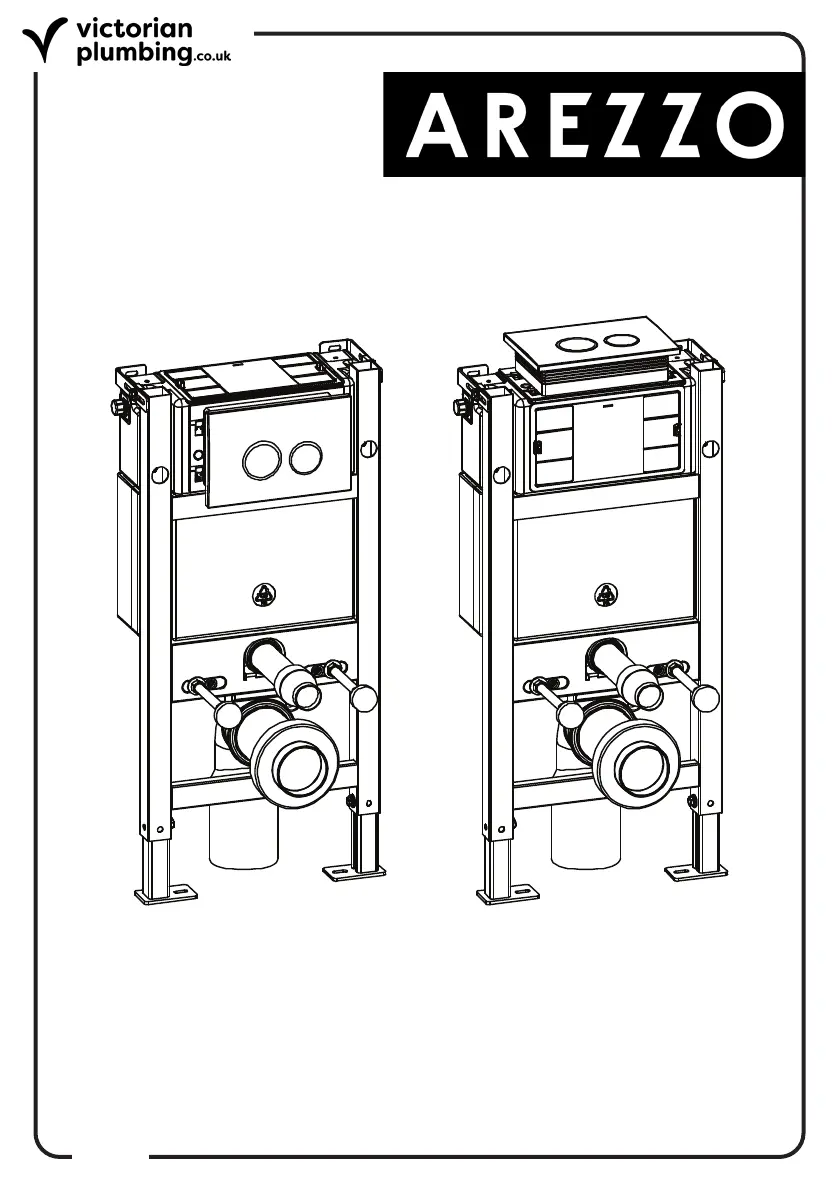 victorian plumbing.co.uk

AREZZO