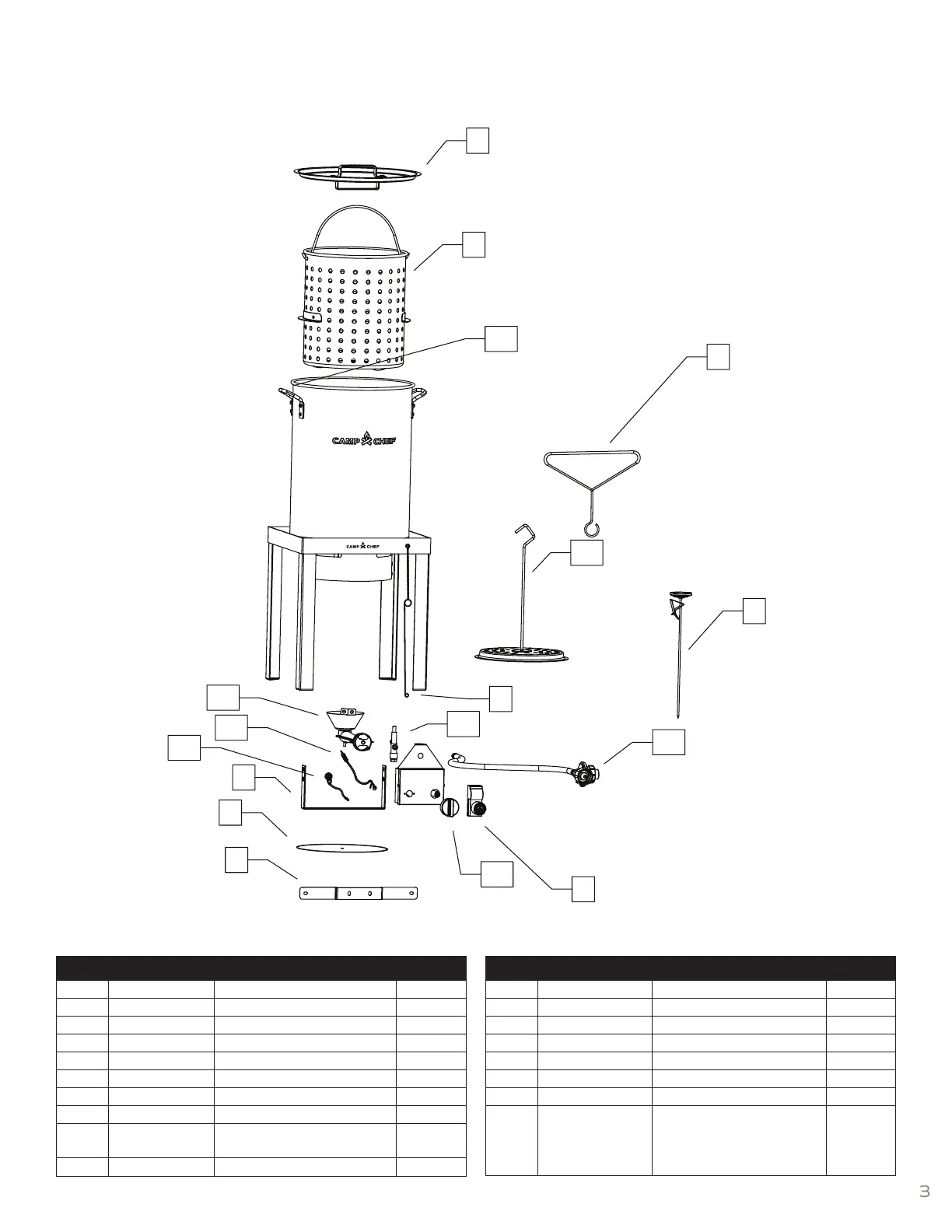 CAMP CHEF

CAMP CHEF

3