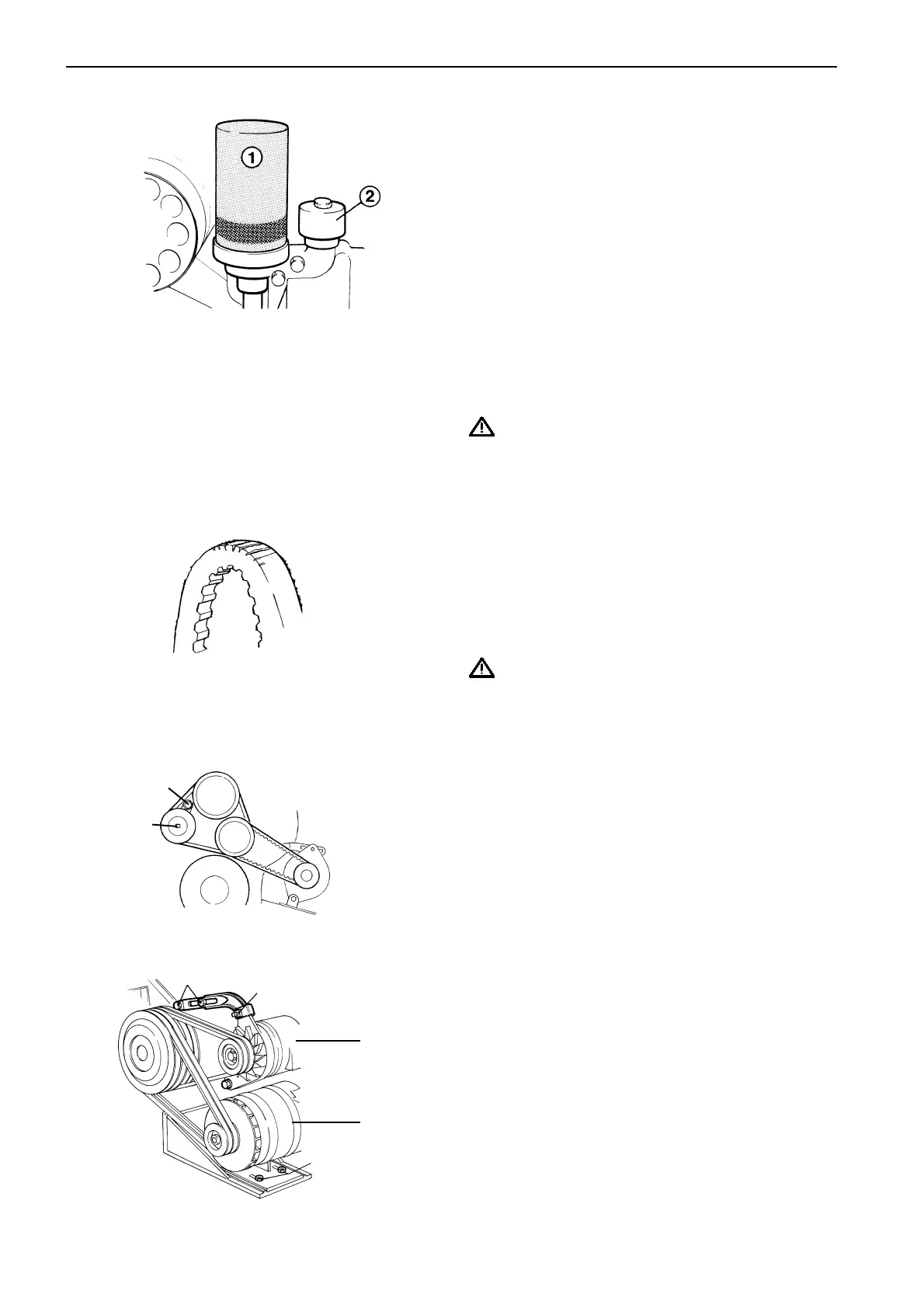 1

2