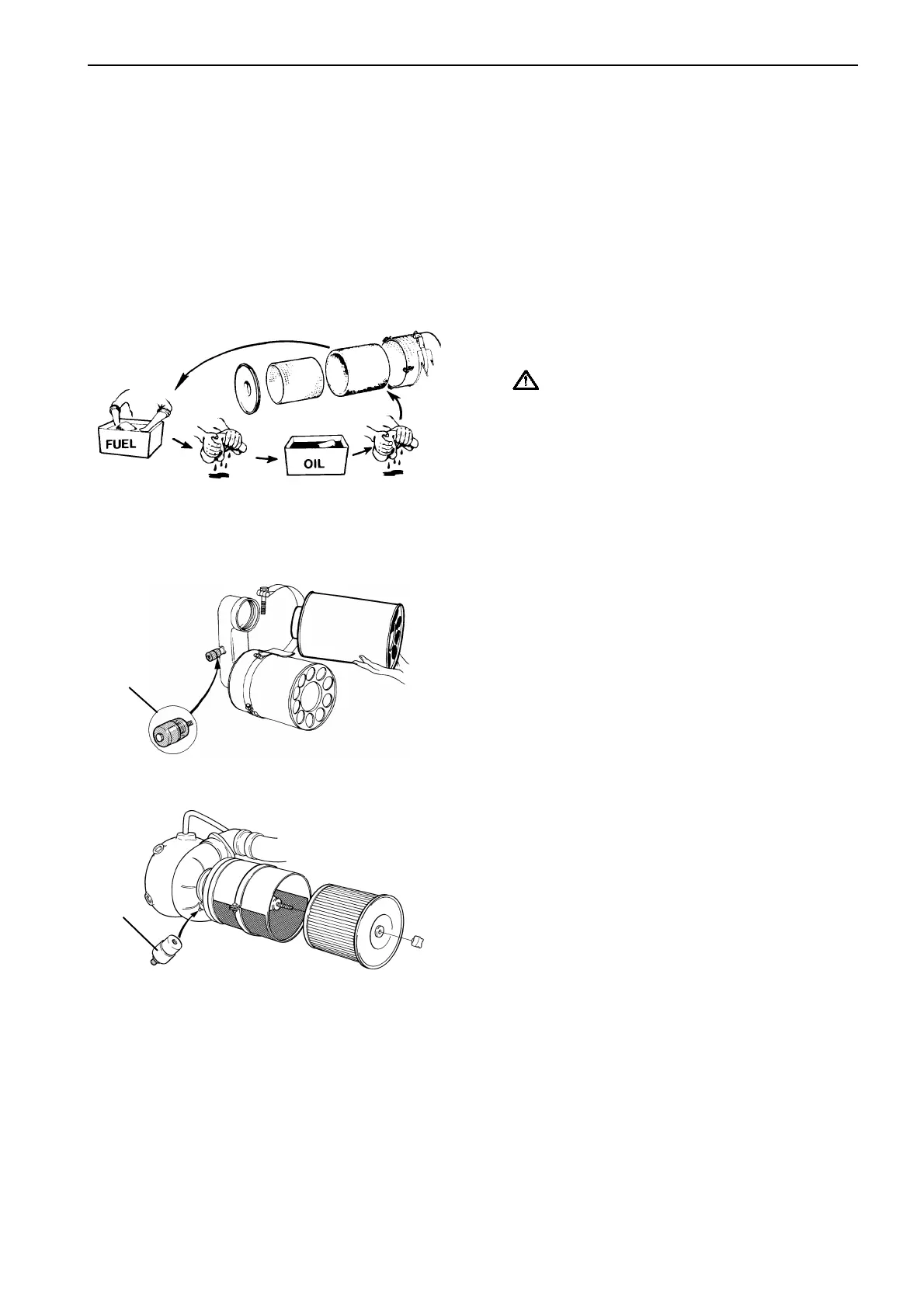 FUEL

OIL